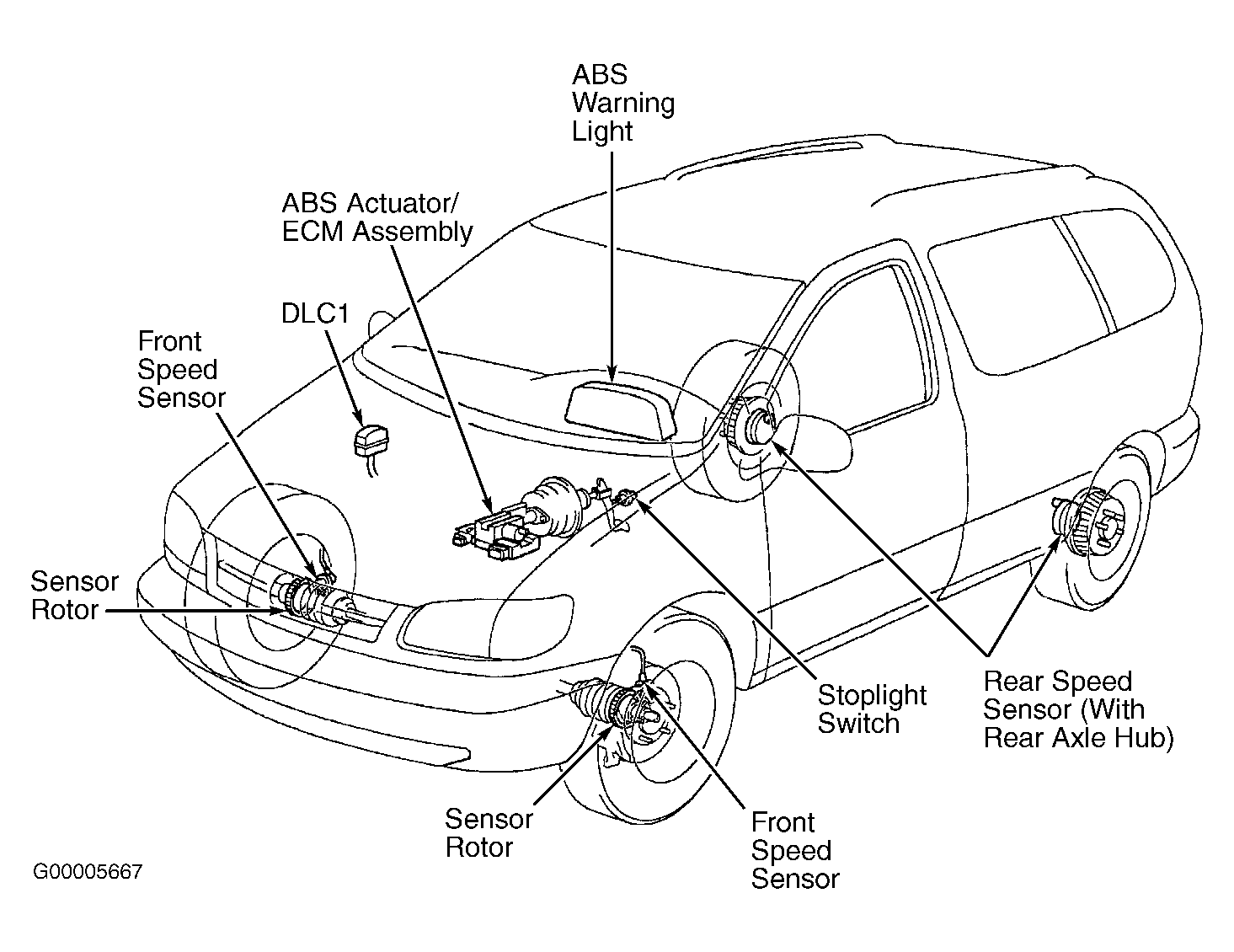 ABS Warning Light

ABS Actuator/ ECM Assembly

DLC1

Front Speed Sensor

Sensor Rotor

Stoplight Switch

Rear Speed Sensor (With Rear Axle Hub)

Sensor Rotor

Front Speed Sensor

G00005667