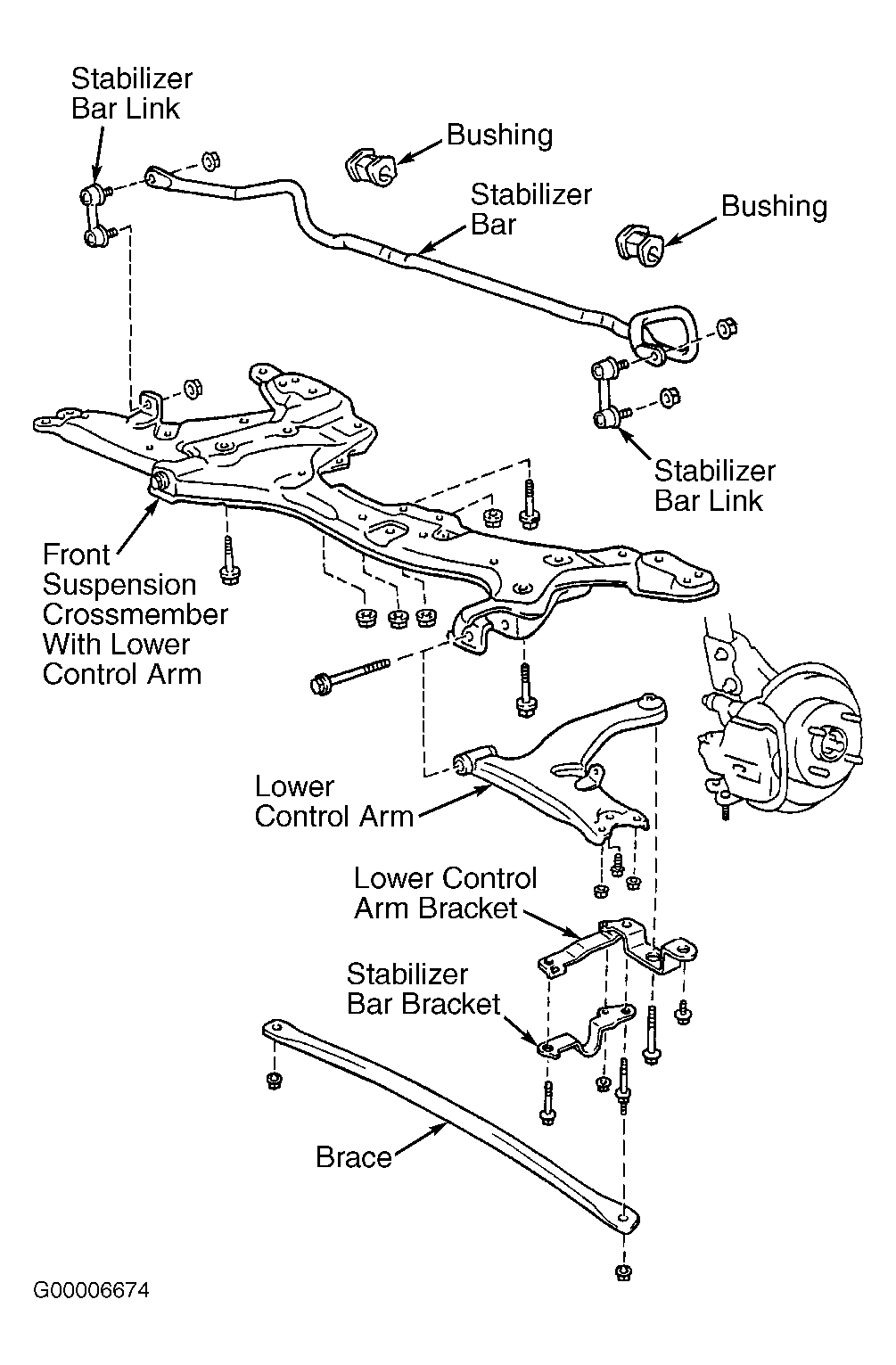 Stabilizer Bar Link

Bushing

Stabilizer Bar

Bushing

Stabilizer Bar Link

Front Suspension Crossmember With Lower Control Arm

Lower Control Arm

Lower Control Arm Bracket

Stabilizer Bar Bracket

Brace

G00006674