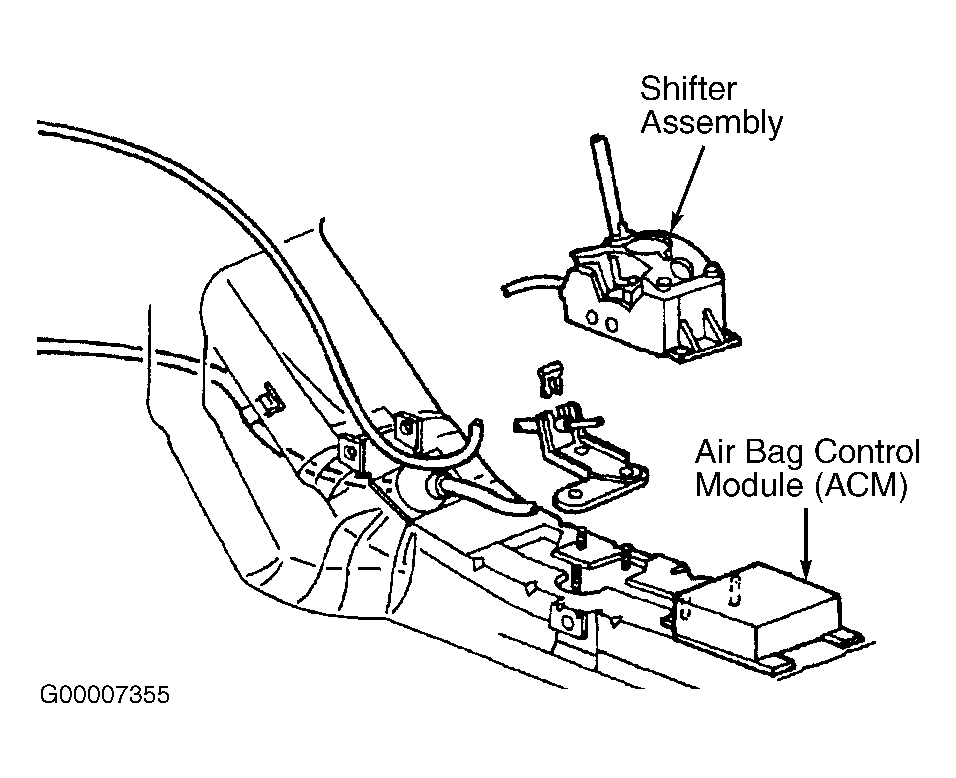 Shifter Assembly

Air Bag Control Module (ACM)

G00007355