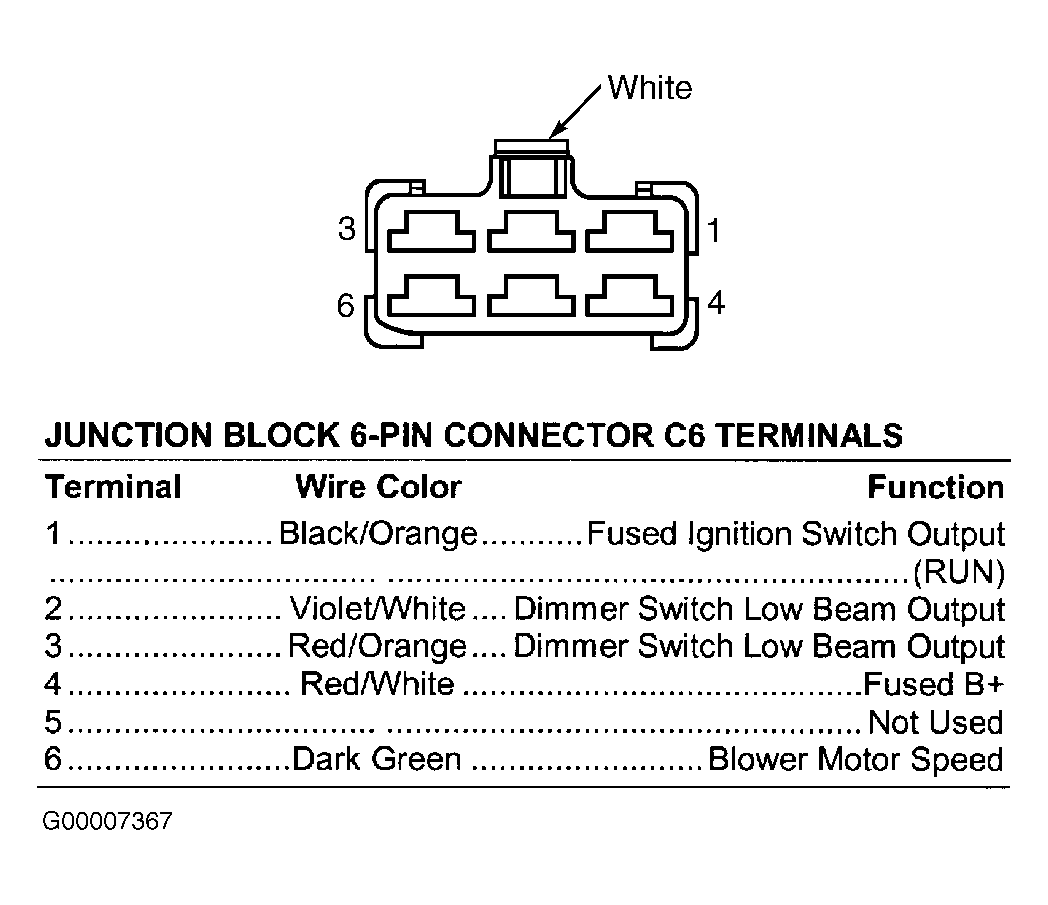 White

3

1

6

4

JUNCTION BLOCK 6-PIN CONNECTOR C6 TERMINALS

| Terminal | Wire Color | Function |
|---|---|---|
| 1 | Black/Orange | Fused Ignition Switch Output (RUN) |
| 2 | Violet/White | Dimmer Switch Low Beam Output |
| 3 | Red/Orange | Dimmer Switch Low Beam Output |
| 4 | Red/White | Fused B+ |
| 5 | | Not Used |
| 6 | Dark Green | Blower Motor Speed |

G00007367