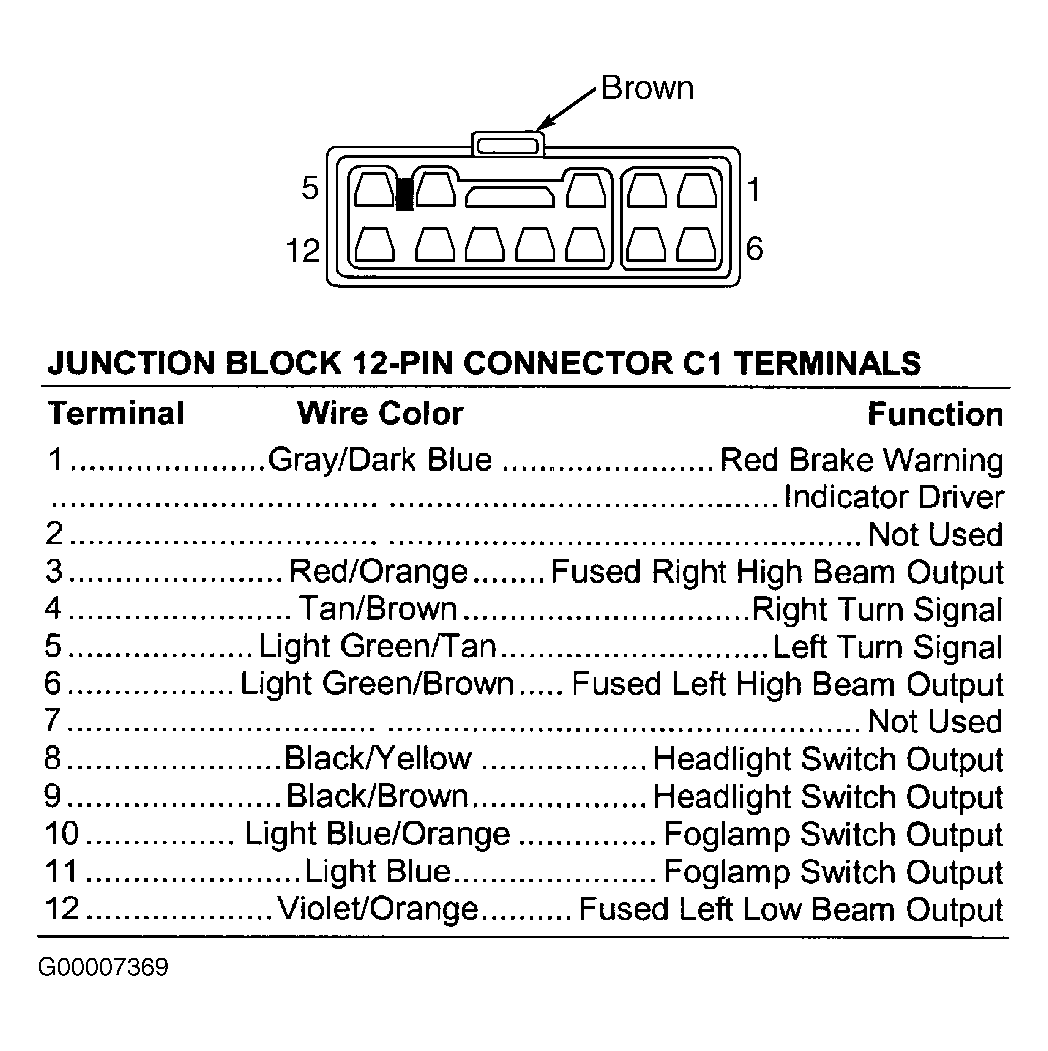 Brown

5

1

12

6

JUNCTION BLOCK 12-PIN CONNECTOR C1 TERMINALS

| Terminal | Wire Color | Function |
|---|---|---|
| 1 | Gray/Dark Blue | Red Brake Warning Indicator Driver |
| 2 | | Not Used |
| 3 | Red/Orange | Fused Right High Beam Output |
| 4 | Tan/Brown | Right Turn Signal |
| 5 | Light Green/Tan | Left Turn Signal |
| 6 | Light Green/Brown | Fused Left High Beam Output |
| 7 | | Not Used |
| 8 | Black/Yellow | Headlight Switch Output |
| 9 | Black/Brown | Headlight Switch Output |
| 10 | Light Blue/Orange | Foglamp Switch Output |
| 11 | Light Blue | Foglamp Switch Output |
| 12 | Violet/Orange | Fused Left Low Beam Output |

G00007369