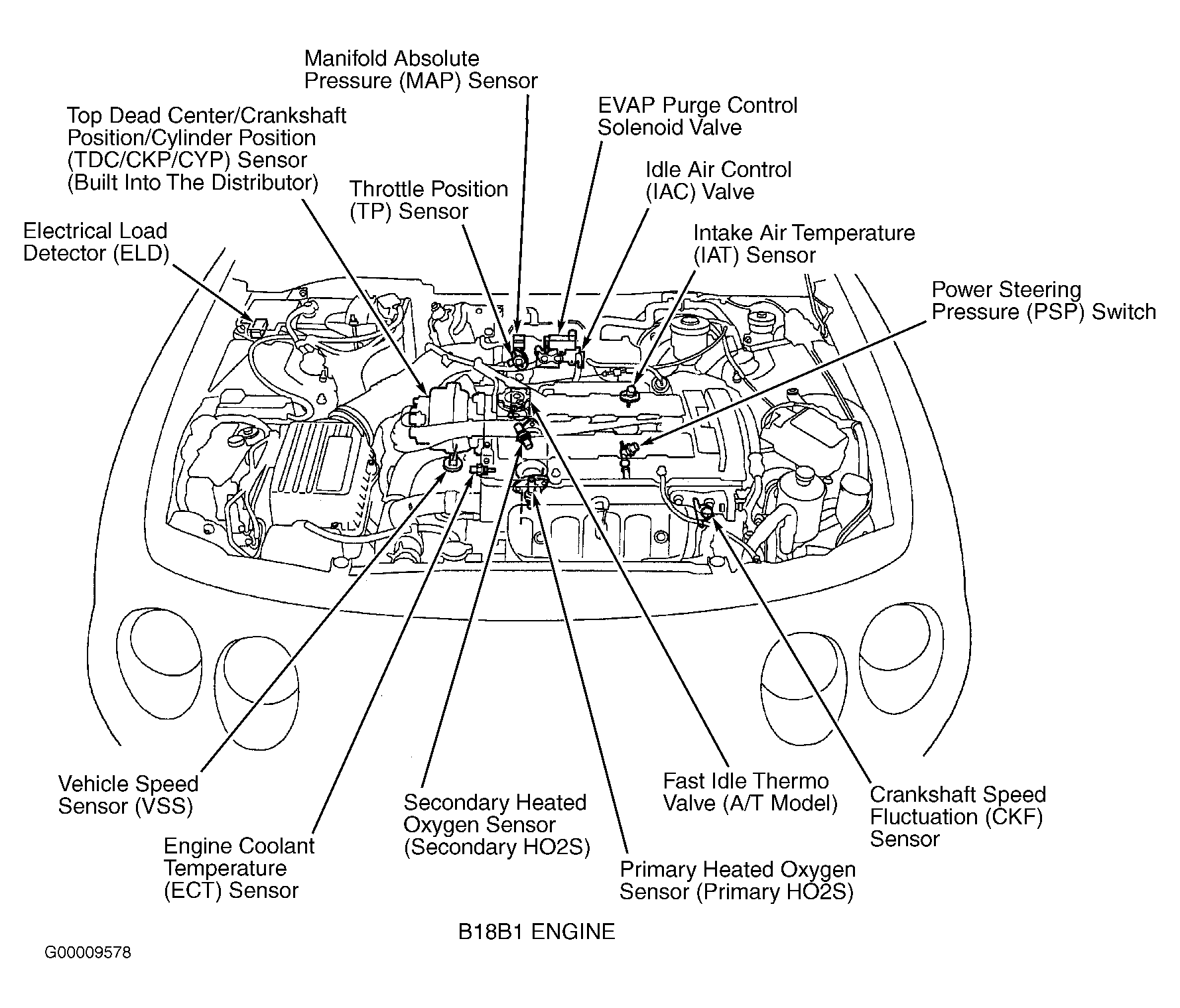 Manifold Absolute Pressure (MAP) Sensor

Top Dead Center/Crankshaft Position/Cylinder Position (TDC/CKP/CYP) Sensor (Built Into The Distributor)

EVAP Purge Control Solenoid Valve

Idle Air Control (IAC) Valve

Throttle Position (TP) Sensor

Electrical Load Detector (ELD)

Intake Air Temperature (IAT) Sensor

Power Steering Pressure (PSP) Switch

Vehicle Speed Sensor (VSS)

Engine Coolant Temperature (ECT) Sensor

Secondary Heated Oxygen Sensor (Secondary HO2S)

Fast Idle Thermo Valve (A/T Model)

Primary Heated Oxygen Sensor (Primary HO2S)

Crankshaft Speed Fluctuation (CKF) Sensor

B18B1 ENGINE

G00009578