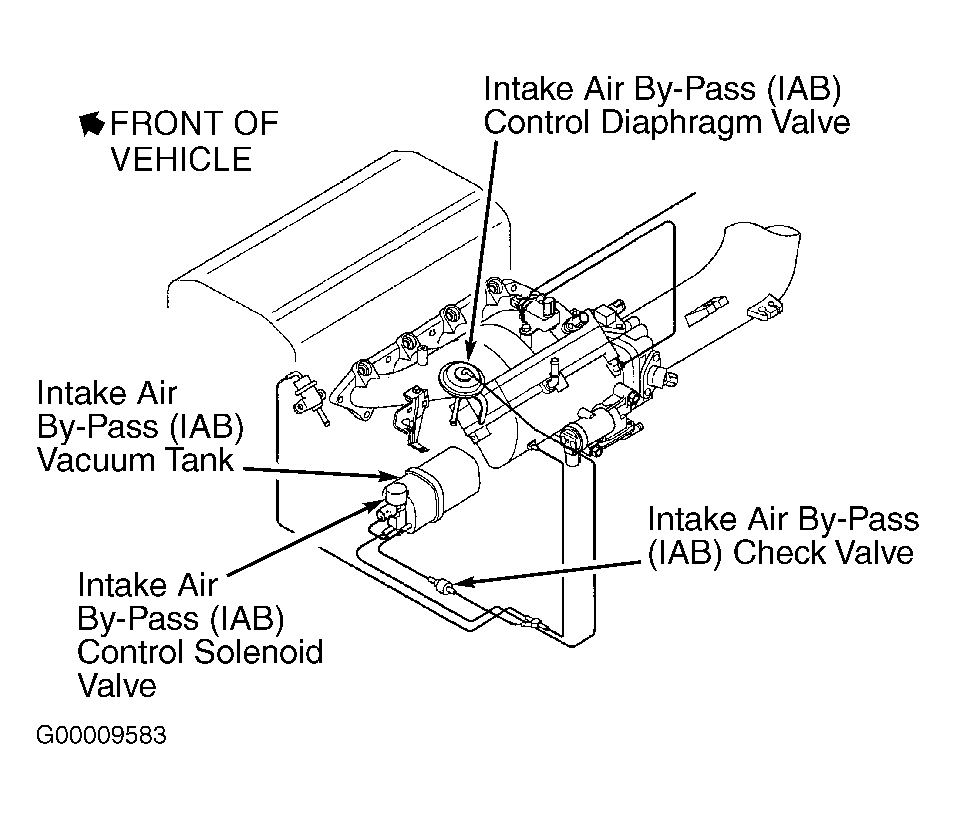 FRONT OF VEHICLE

Intake Air By-Pass (IAB) Control Diaphragm Valve

Intake Air By-Pass (IAB) Vacuum Tank

Intake Air By-Pass (IAB) Check Valve

Intake Air By-Pass (IAB) Control Solenoid Valve

G00009583