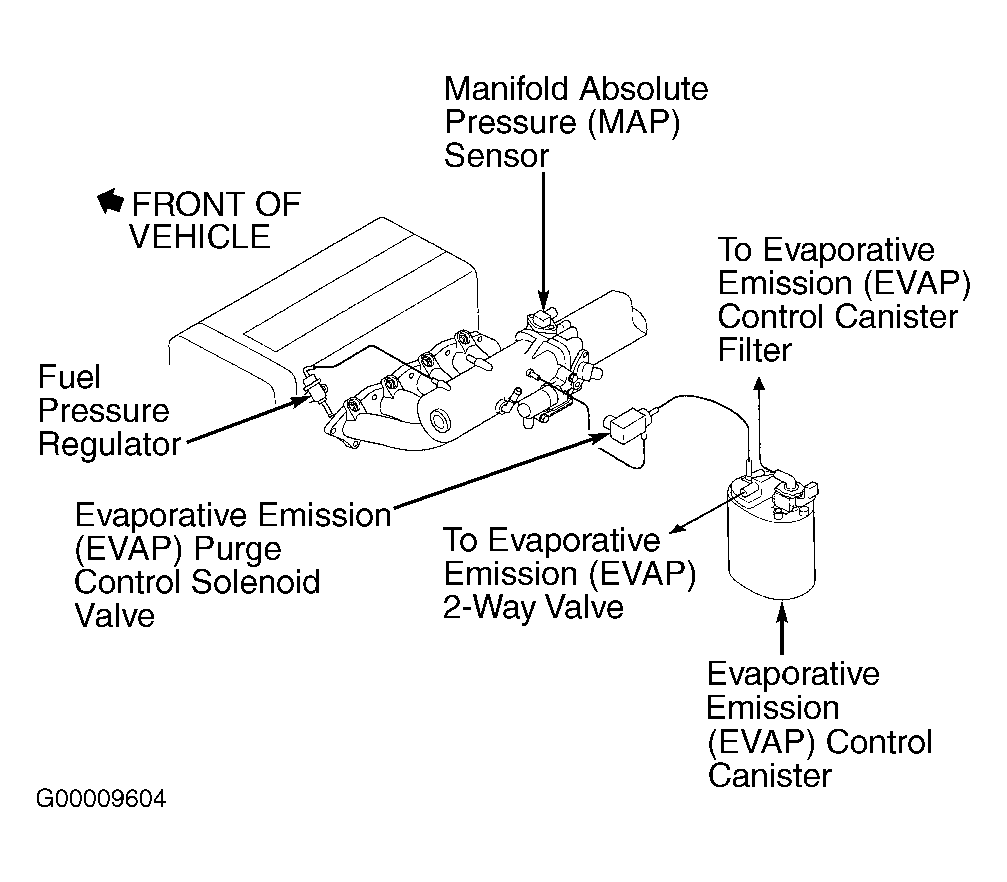 Manifold Absolute Pressure (MAP) Sensor

FRONT OF VEHICLE

To Evaporative Emission (EVAP) Control Canister Filter

Fuel Pressure Regulator

Evaporative Emission (EVAP) Purge Control Solenoid Valve

To Evaporative Emission (EVAP) 2-Way Valve

Evaporative Emission (EVAP) Control Canister

G00009604