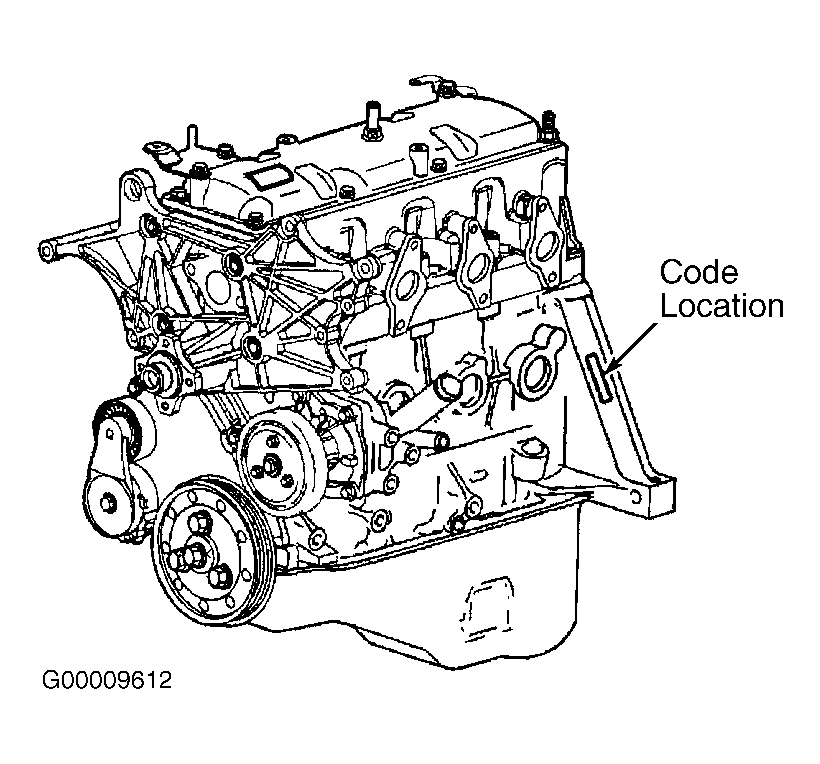 Code Location

G00009612