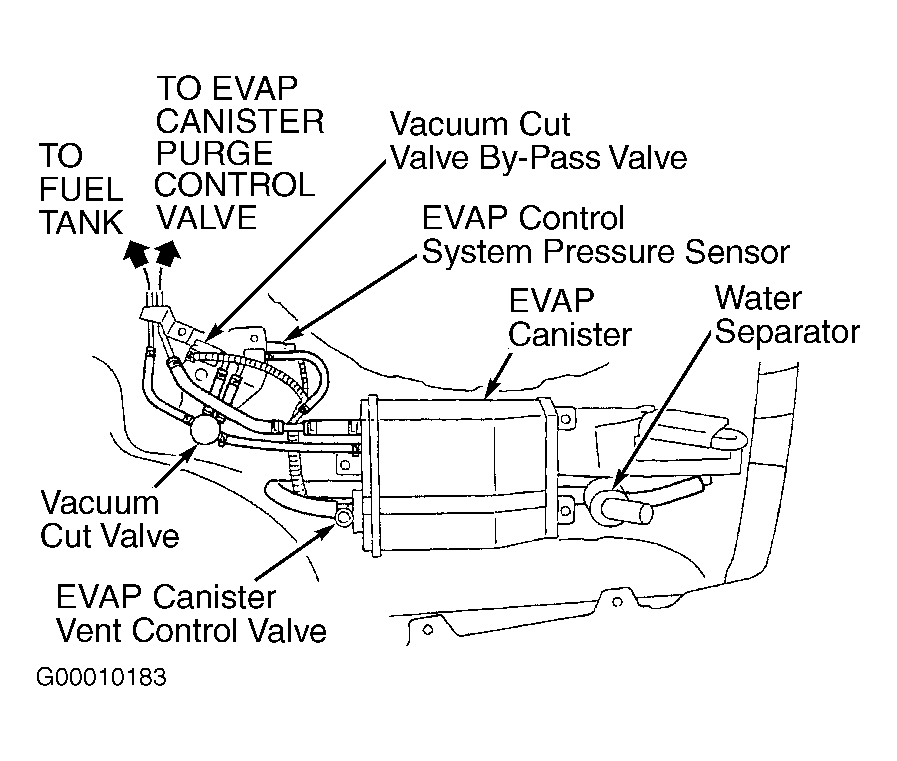 TO FUEL TANK

TO EVAP CANISTER PURGE CONTROL VALVE

Vacuum Cut Valve By-Pass Valve

EVAP Control System Pressure Sensor

EVAP Canister

Water Separator

Vacuum Cut Valve

EVAP Canister Vent Control Valve

G00010183