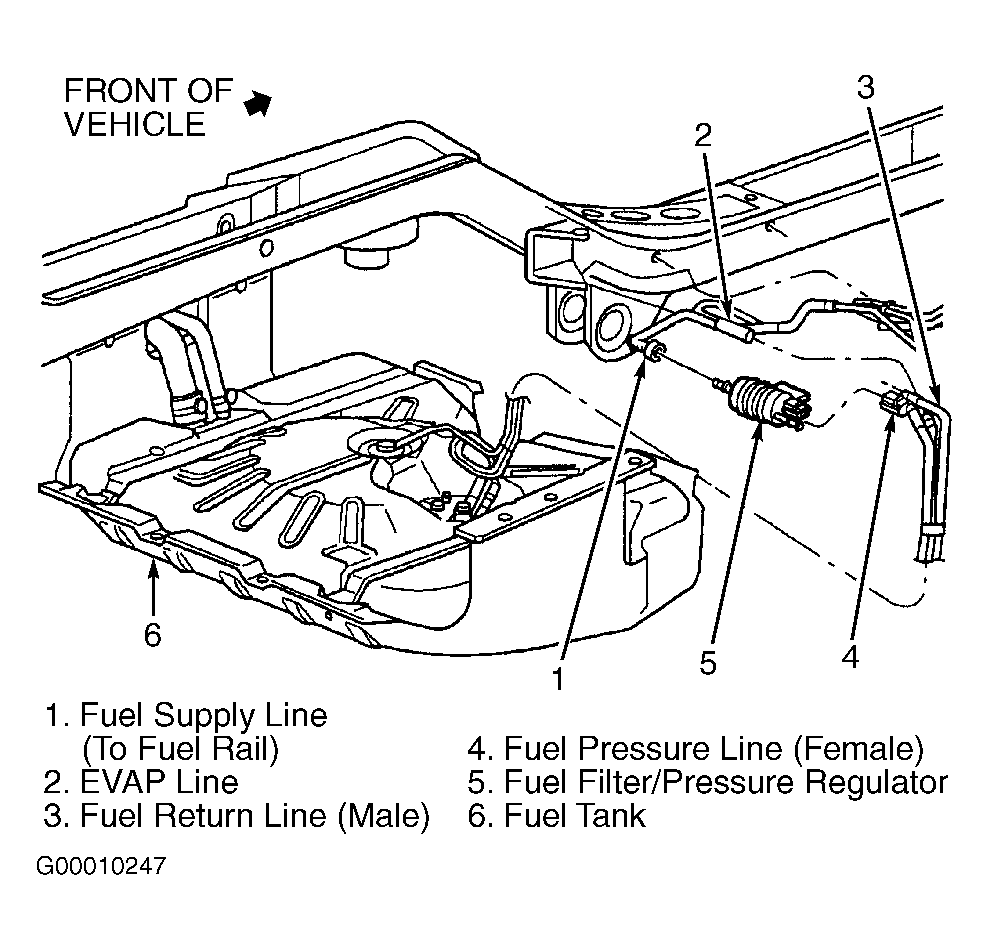 FRONT OF VEHICLE

3

2

6

1

5

4

1. Fuel Supply Line (To Fuel Rail)
2. EVAP Line
3. Fuel Return Line (Male)

4. Fuel Pressure Line (Female)
5. Fuel Filter/Pressure Regulator
6. Fuel Tank

G00010247