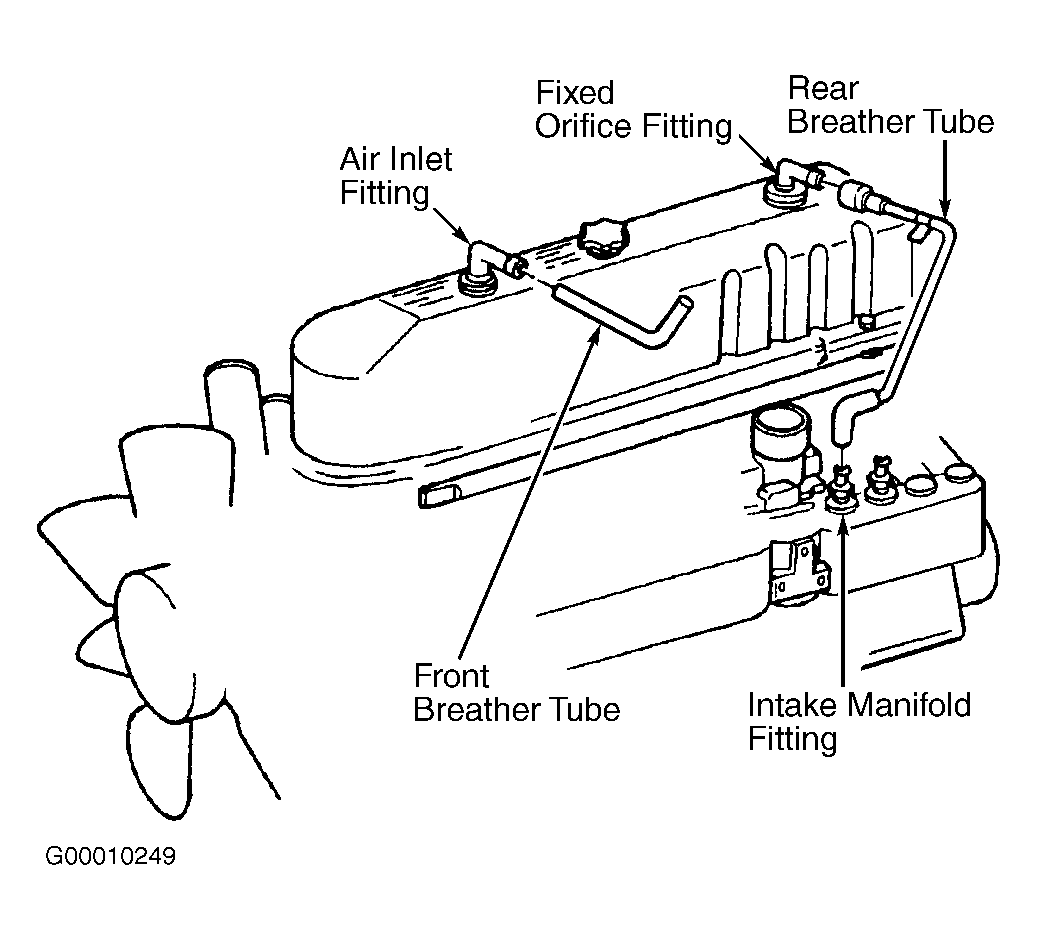 Fixed Orifice Fitting

Rear Breather Tube

Air Inlet Fitting

Front Breather Tube

Intake Manifold Fitting

G00010249