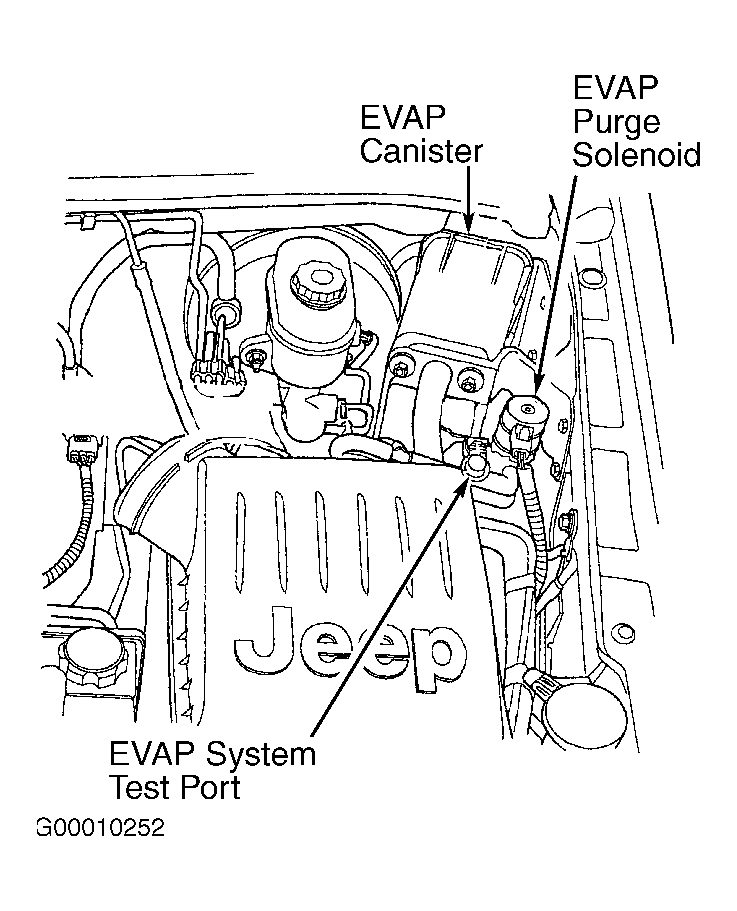 EVAP Canister

EVAP Purge Solenoid

Jeep

EVAP System Test Port

G00010252