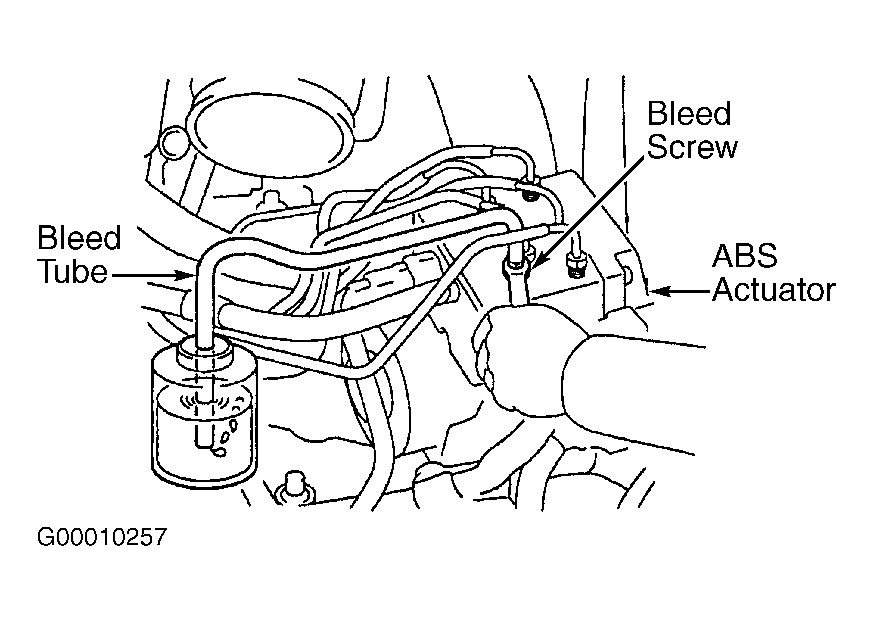 Bleed Screw

Bleed Tube

ABS Actuator

G00010257