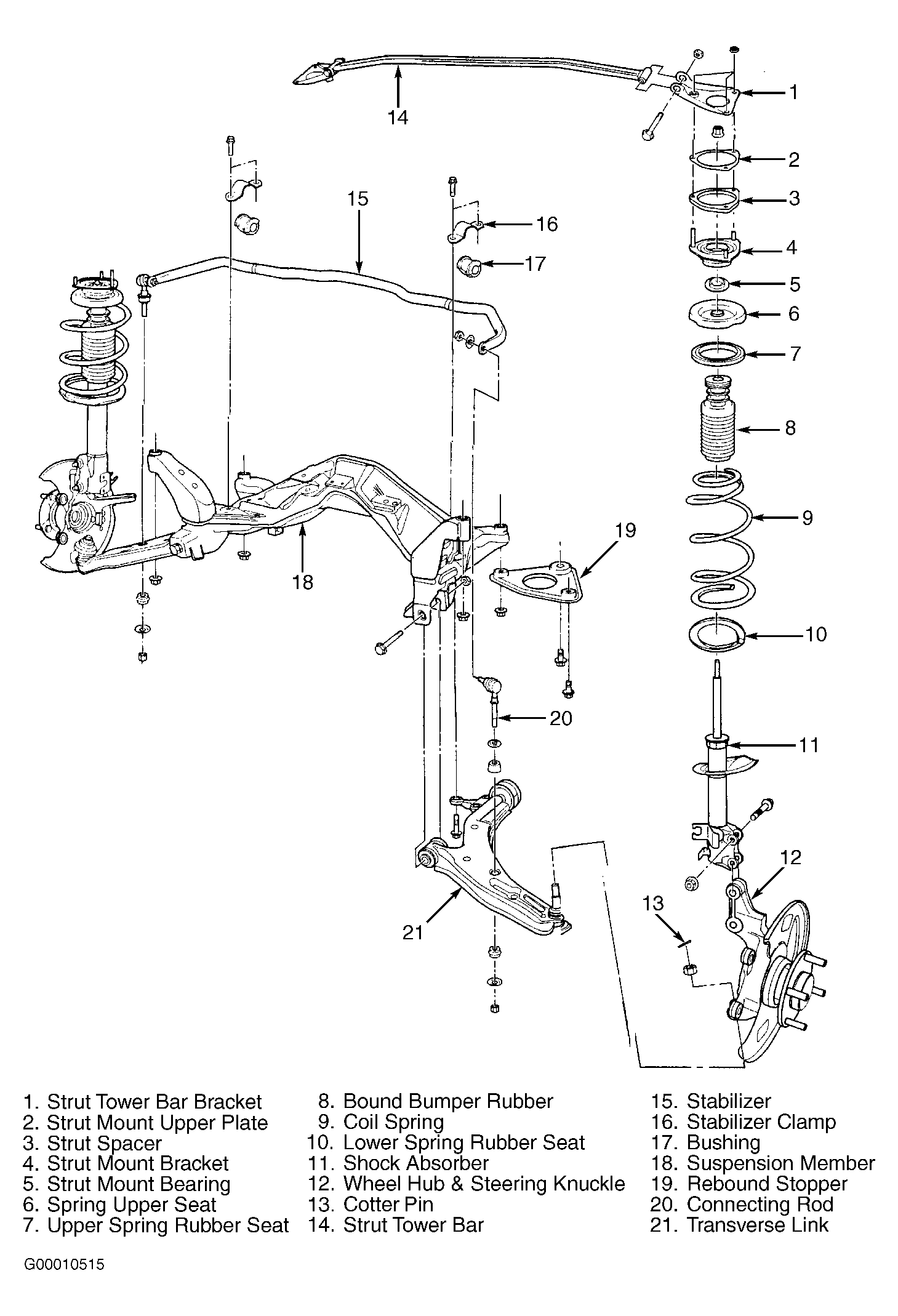 14

1

2

3

15

16

4

17

5

6

7

8

9

19

18

10

20

11

12

13

21

1. Strut Tower Bar Bracket
2. Strut Mount Upper Plate
3. Strut Spacer
4. Strut Mount Bracket
5. Strut Mount Bearing
6. Spring Upper Seat
7. Upper Spring Rubber Seat

8. Bound Bumper Rubber
9. Coil Spring
10. Lower Spring Rubber Seat
11. Shock Absorber
12. Wheel Hub & Steering Knuckle
13. Cotter Pin
14. Strut Tower Bar

15. Stabilizer
16. Stabilizer Clamp
17. Bushing
18. Suspension Member
19. Rebound Stopper
20. Connecting Rod
21. Transverse Link

G00010515