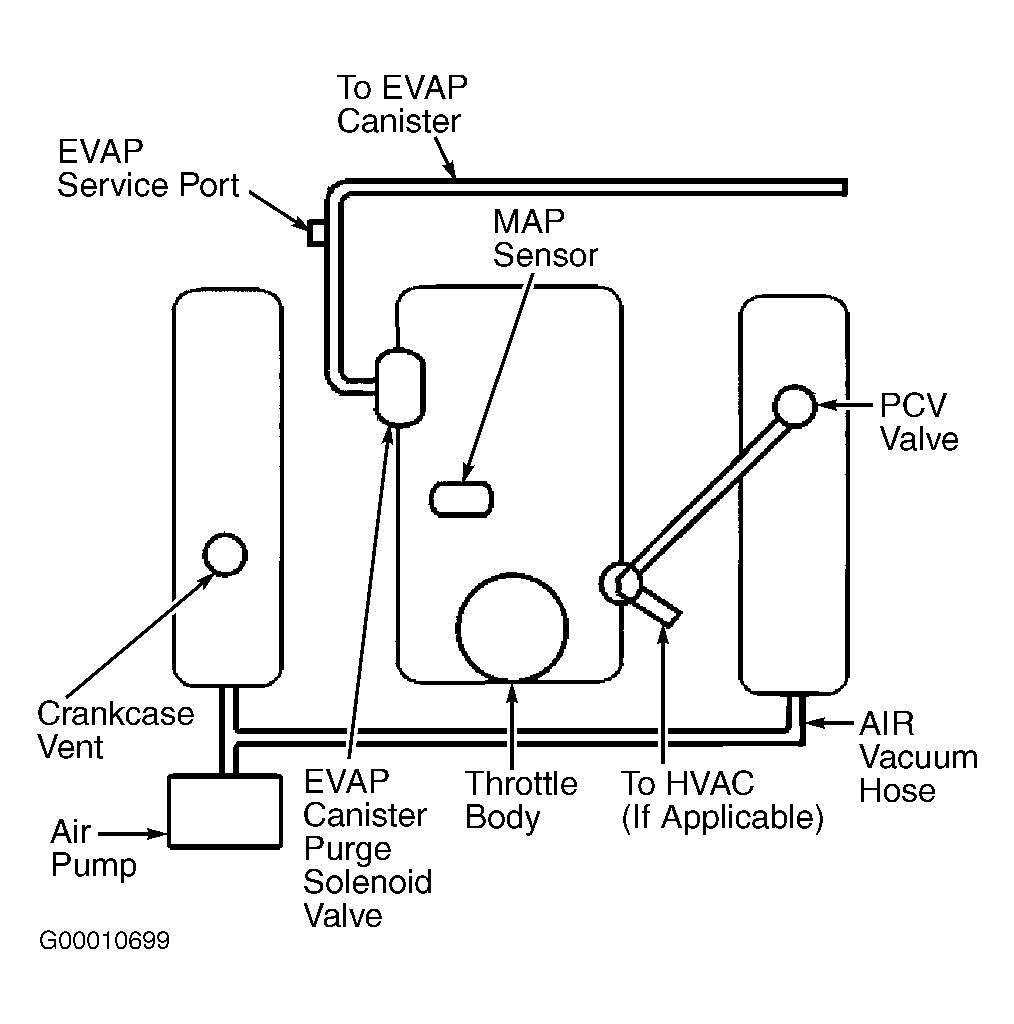 To EVAP Canister

EVAP Service Port

MAP Sensor

PCV Valve

Crankcase Vent

AIR Vacuum Hose

EVAP Canister Purge Solenoid Valve

Throttle Body

To HVAC (If Applicable)

Air Pump

G00010699