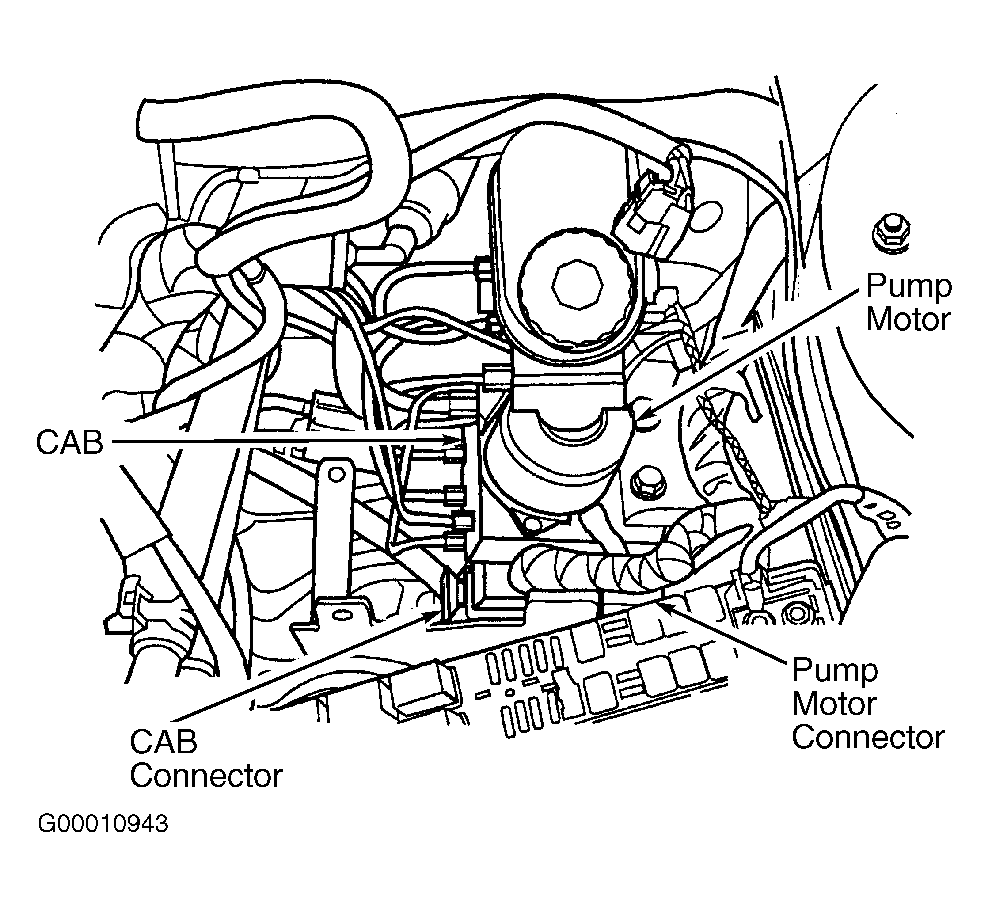 Pump Motor

CAB

Pump Motor Connector

CAB Connector

G00010943