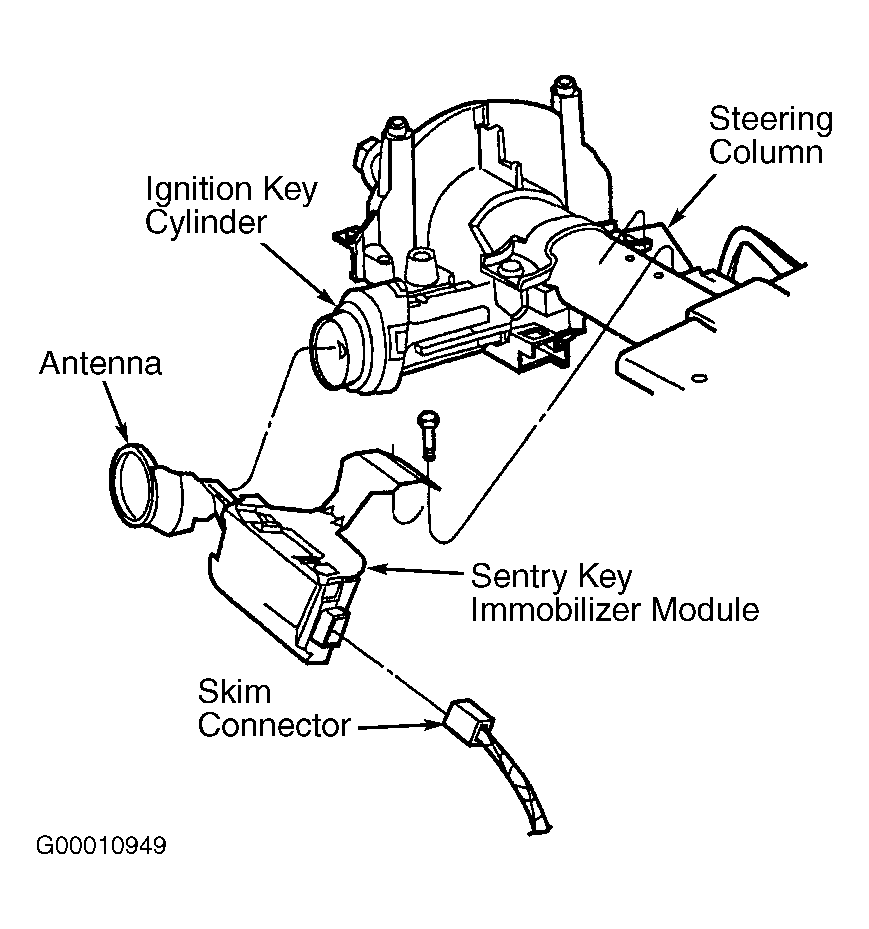 Steering Column

Ignition Key Cylinder

Antenna

Sentry Key Immobilizer Module

Skim Connector

G00010949