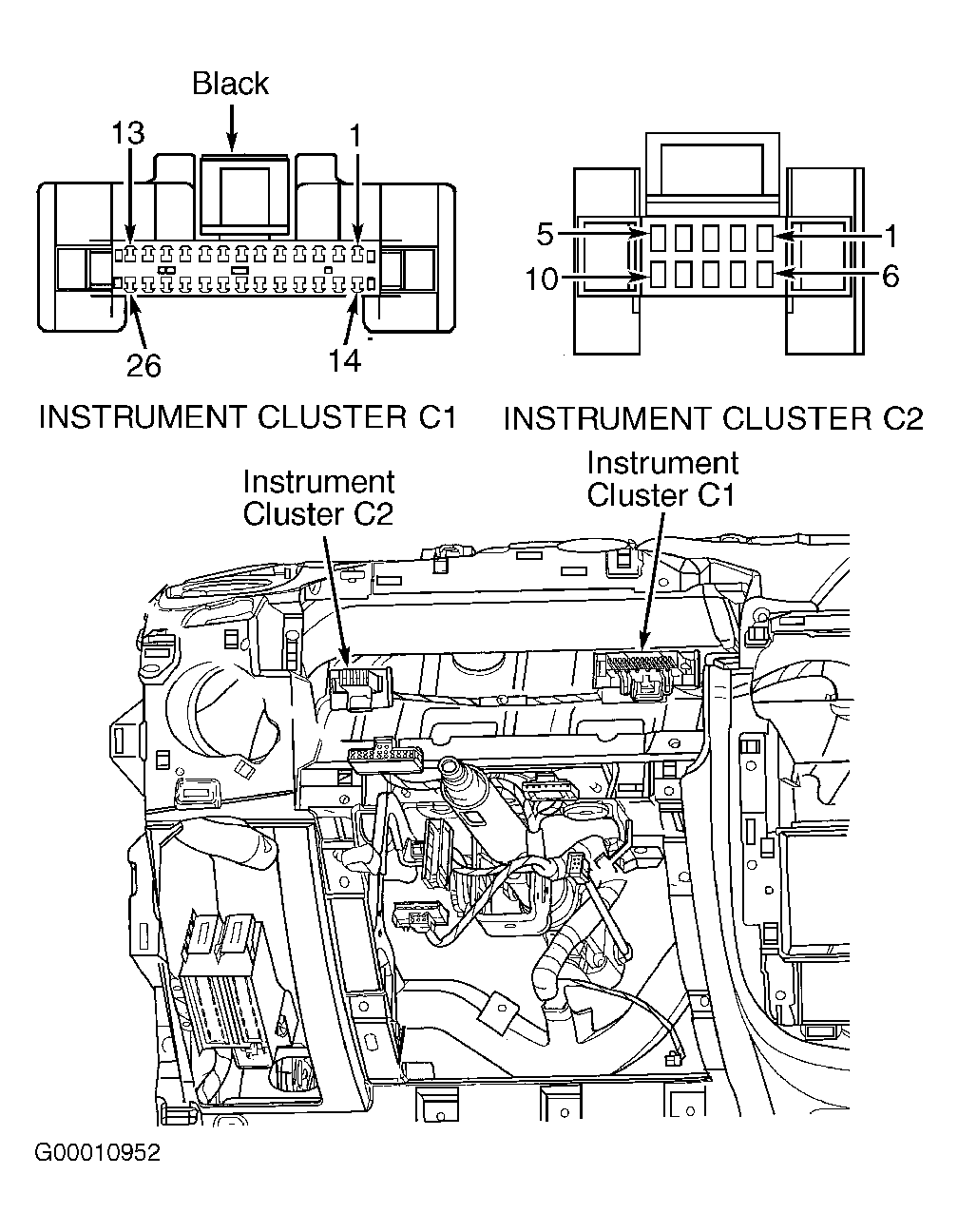 Black
13
1
26
14
INSTRUMENT CLUSTER C1

5
1
10
6
INSTRUMENT CLUSTER C2

Instrument Cluster C2
Instrument Cluster C1

G00010952