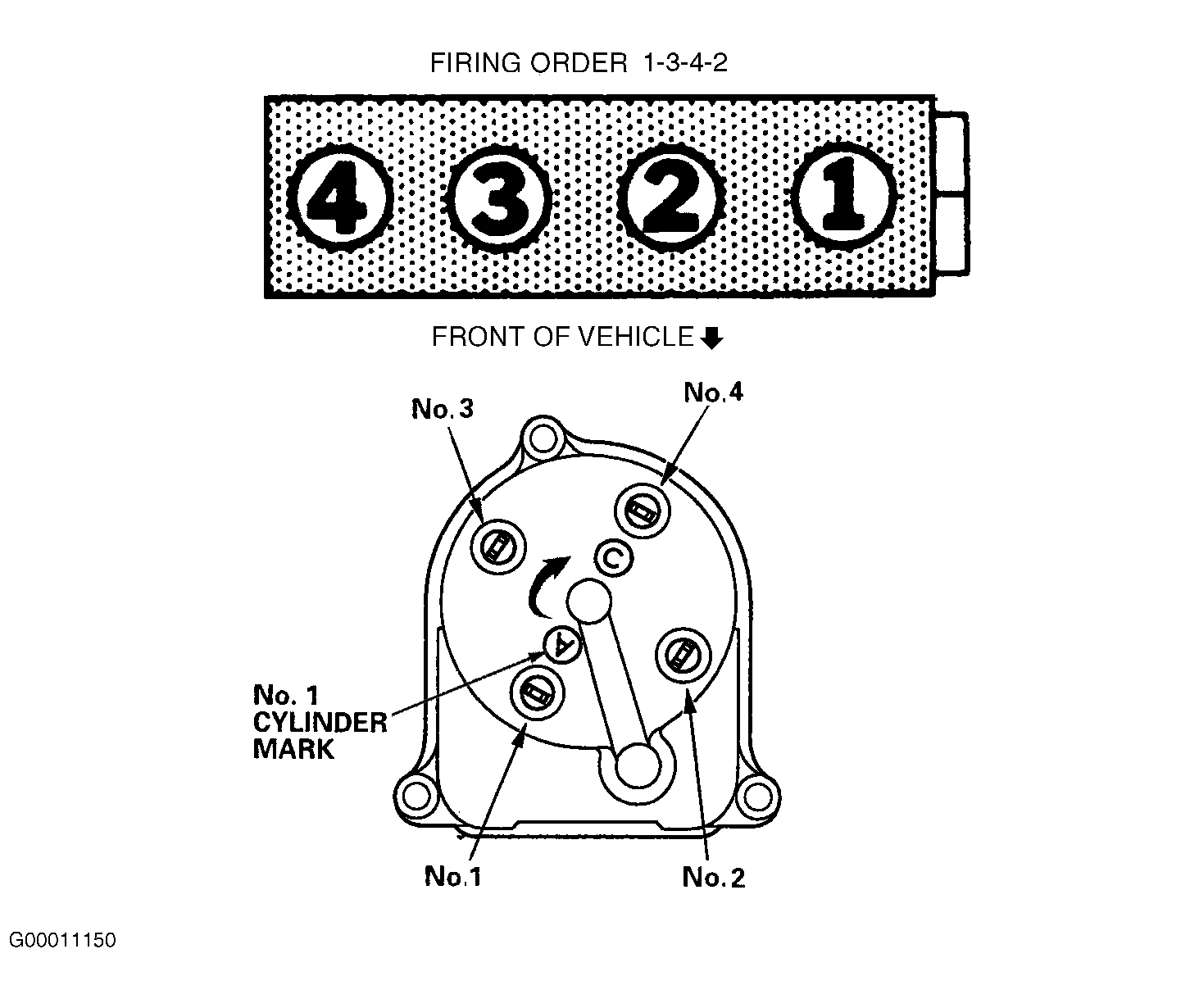 FIRING ORDER 1-3-4-2

4 3 2 1

FRONT OF VEHICLE

No.3

No.4

C

A

No. 1 CYLINDER MARK

No.1

No.2

G00011150