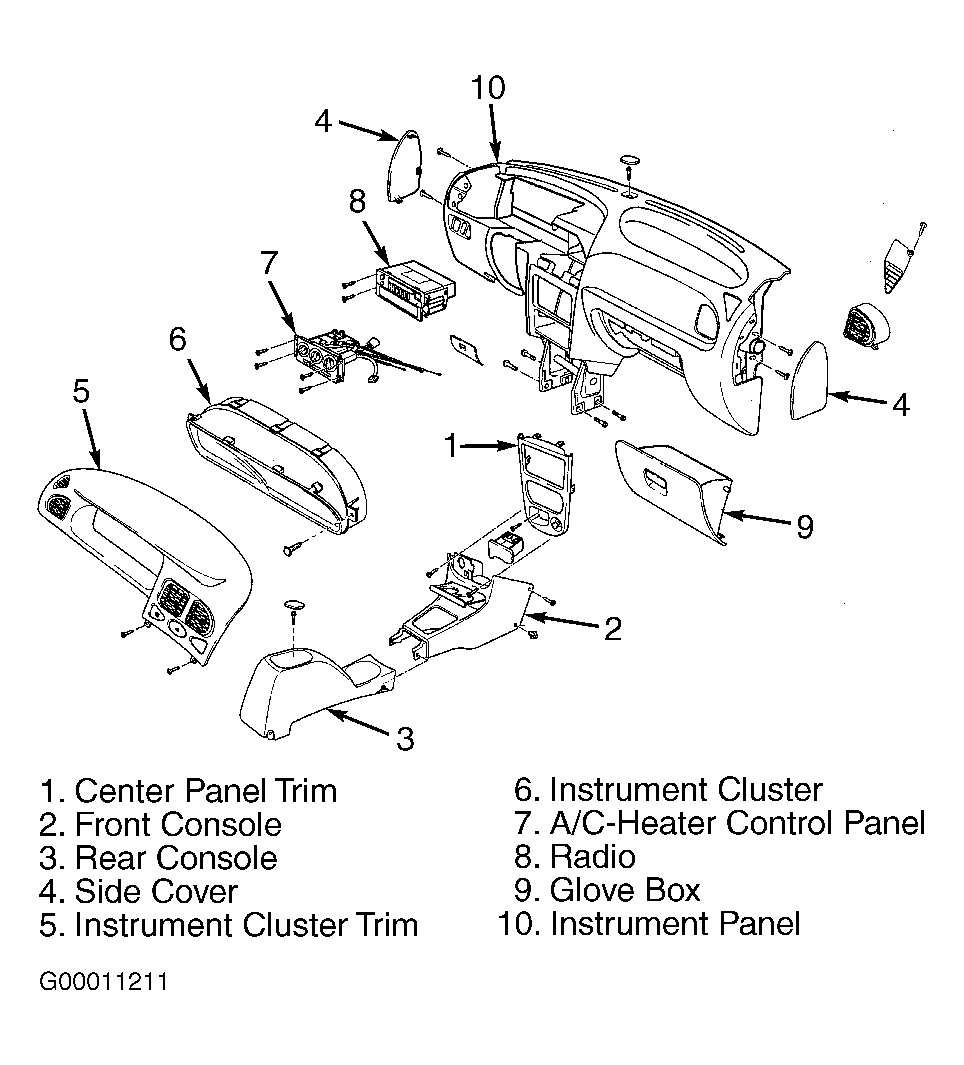 10
4
8
7
6
5
4
1
9
2
3

1. Center Panel Trim
2. Front Console
3. Rear Console
4. Side Cover
5. Instrument Cluster Trim

6. Instrument Cluster
7. A/C-Heater Control Panel
8. Radio
9. Glove Box
10. Instrument Panel

G00011211