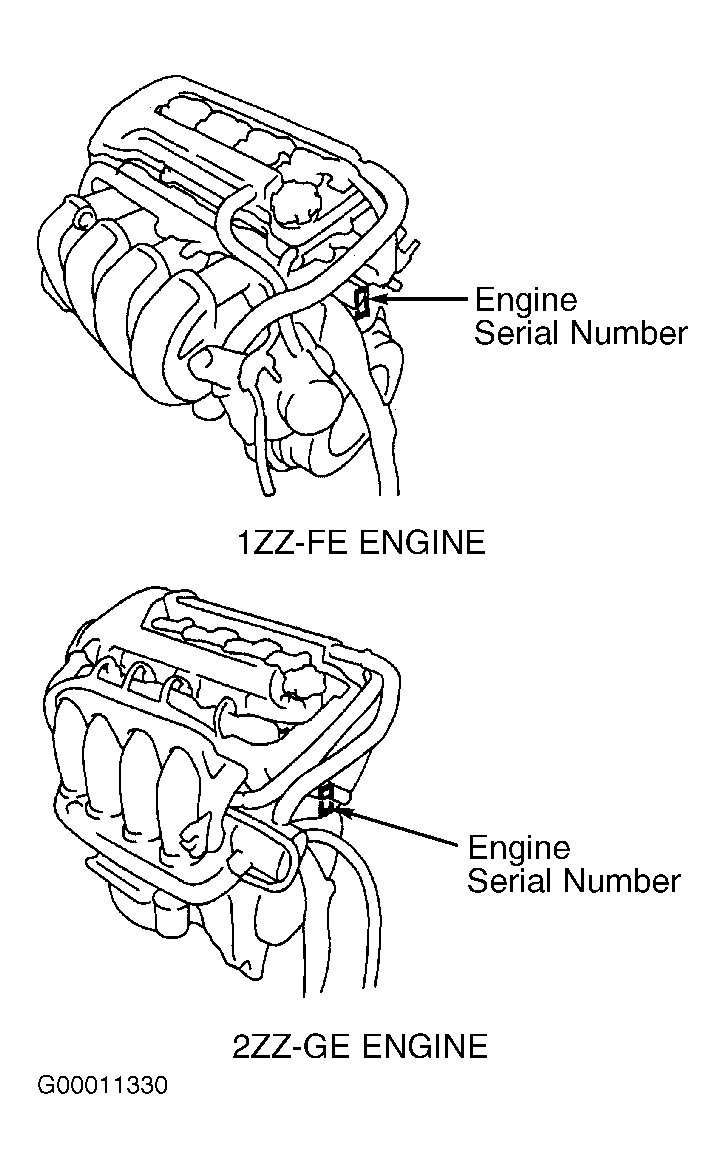 Engine
Serial Number

1ZZ-FE ENGINE

Engine
Serial Number

2ZZ-GE ENGINE

G00011330