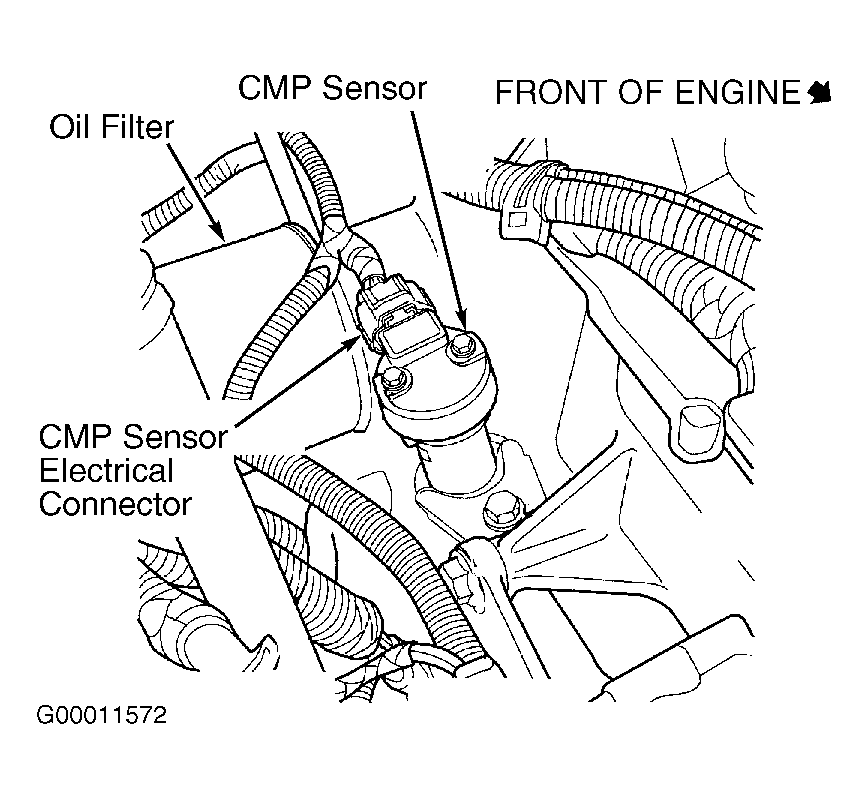 CMP Sensor

FRONT OF ENGINE

Oil Filter

CMP Sensor Electrical Connector

G00011572