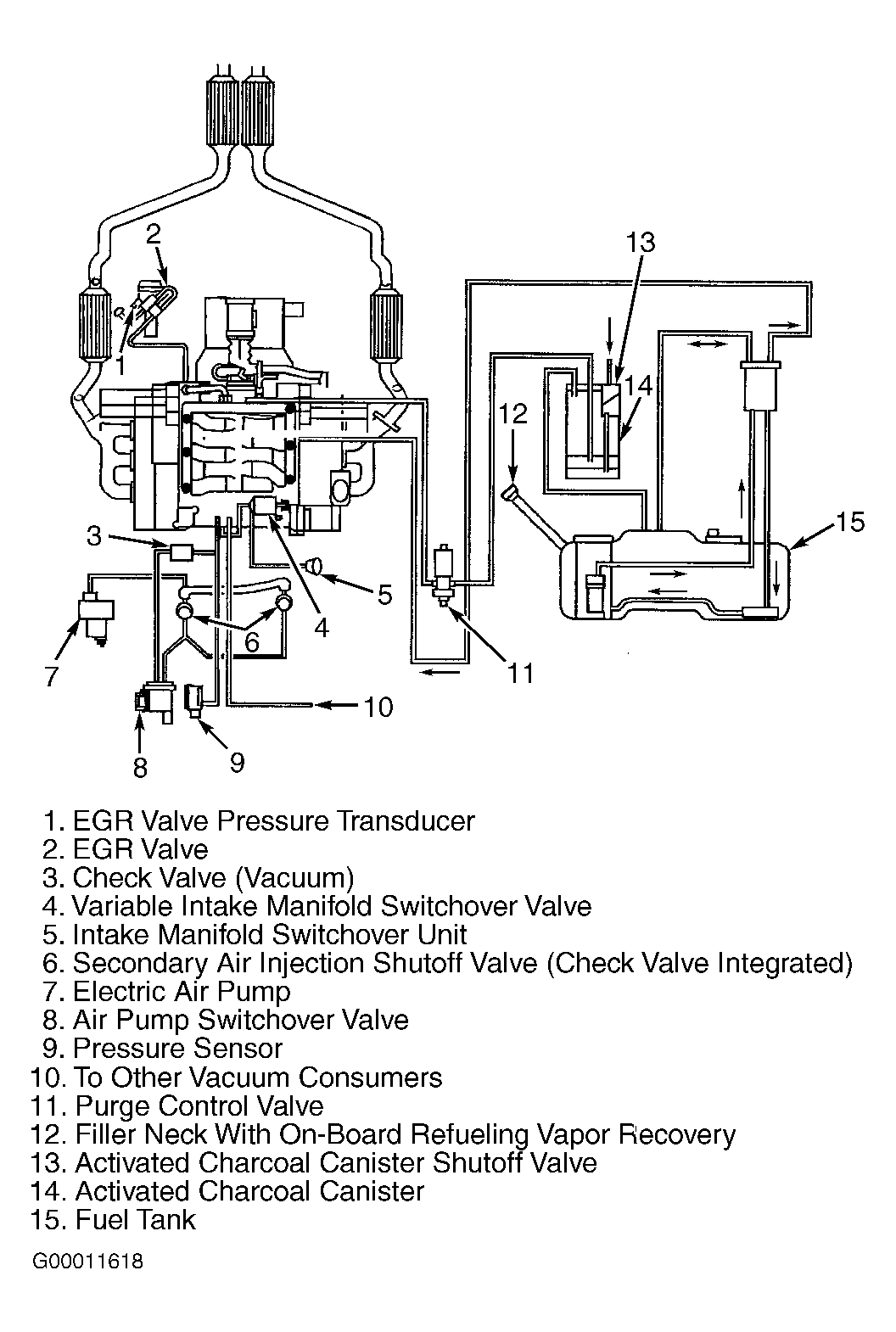 2
13
1
14
12
15
3
5
4
6
7
11
10
8
9

1. EGR Valve Pressure Transducer
2. EGR Valve
3. Check Valve (Vacuum)
4. Variable Intake Manifold Switchover Valve
5. Intake Manifold Switchover Unit
6. Secondary Air Injection Shutoff Valve (Check Valve Integrated)
7. Electric Air Pump
8. Air Pump Switchover Valve
9. Pressure Sensor
10. To Other Vacuum Consumers
11. Purge Control Valve
12. Filler Neck With On-Board Refueling Vapor Recovery
13. Activated Charcoal Canister Shutoff Valve
14. Activated Charcoal Canister
15. Fuel Tank

G00011618