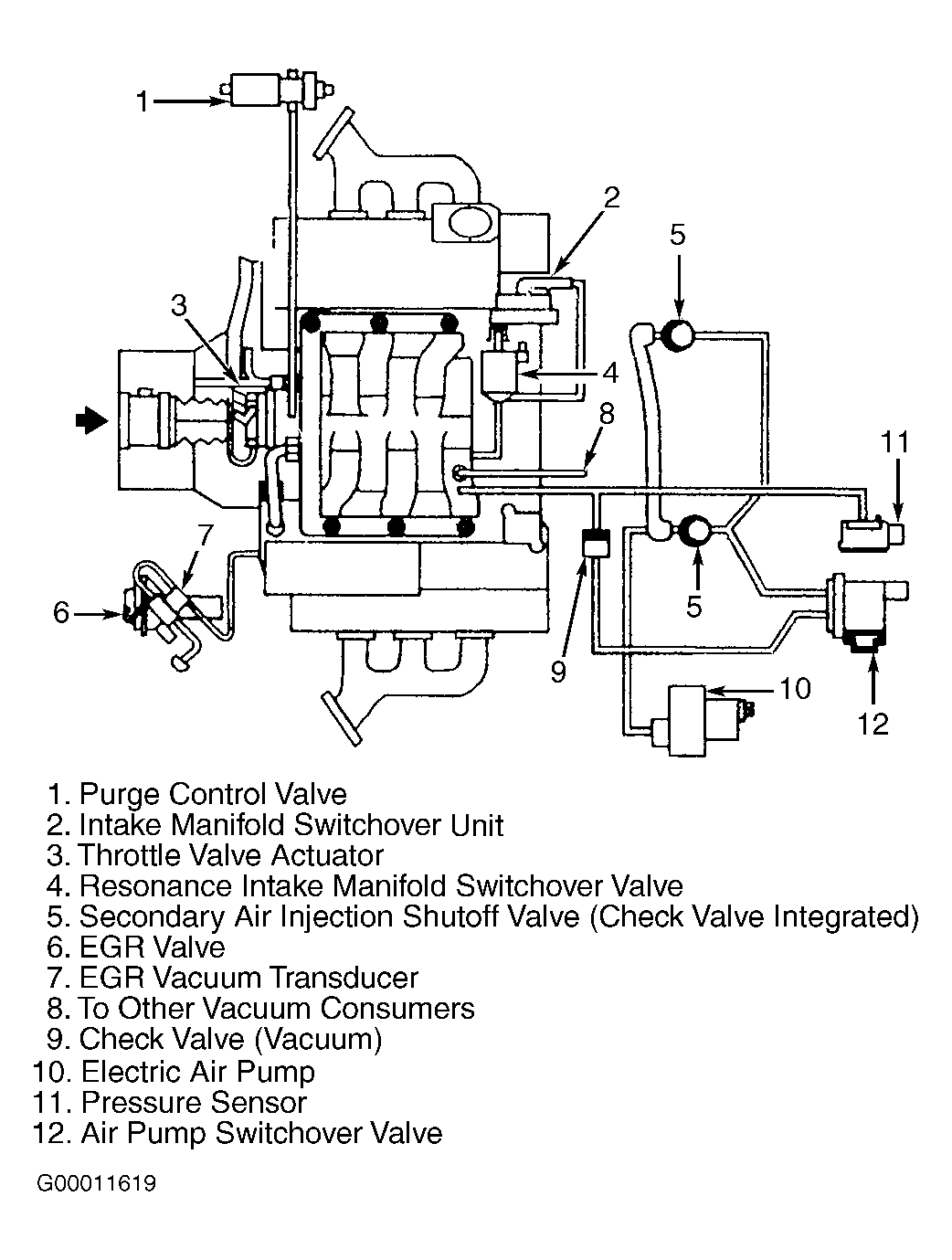 1
2
5
3
4
8
11
7
6
5
9
10
12

1. Purge Control Valve
2. Intake Manifold Switchover Unit
3. Throttle Valve Actuator
4. Resonance Intake Manifold Switchover Valve
5. Secondary Air Injection Shutoff Valve (Check Valve Integrated)
6. EGR Valve
7. EGR Vacuum Transducer
8. To Other Vacuum Consumers
9. Check Valve (Vacuum)
10. Electric Air Pump
11. Pressure Sensor
12. Air Pump Switchover Valve

G00011619