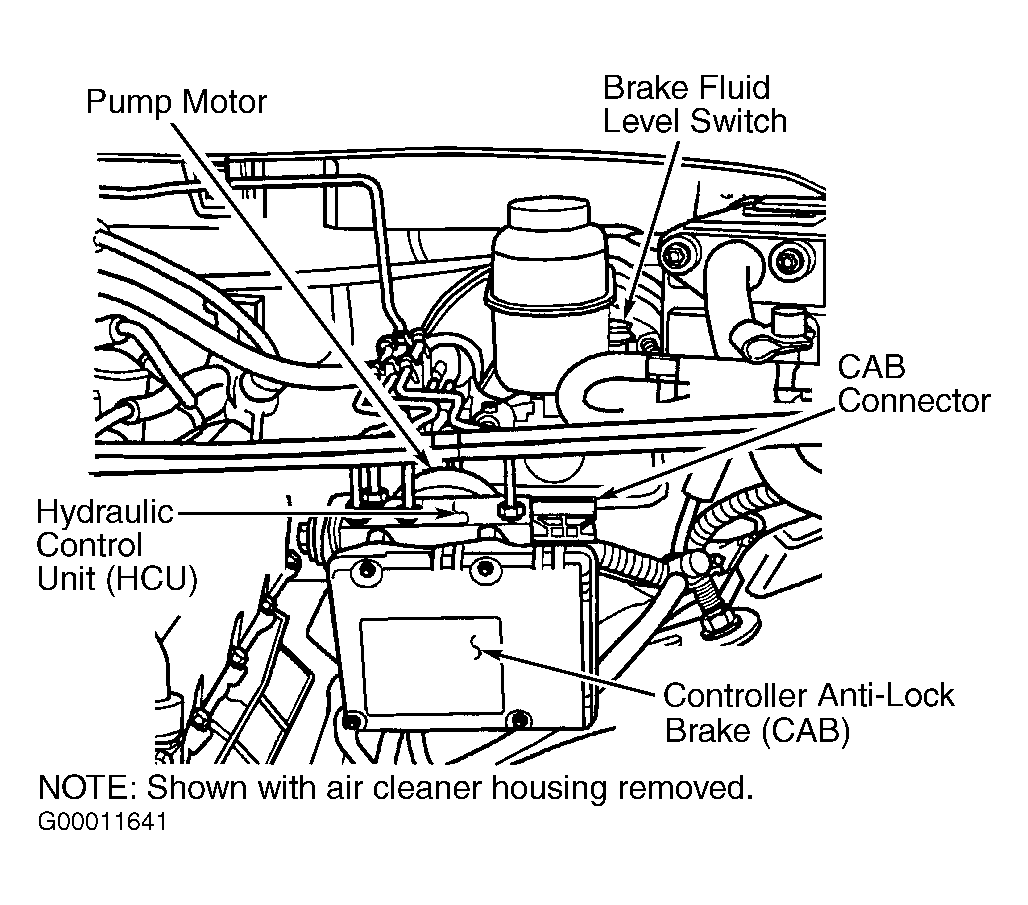 Pump Motor

Brake Fluid Level Switch

CAB Connector

Hydraulic Control Unit (HCU)

Controller Anti-Lock Brake (CAB)

NOTE: Shown with air cleaner housing removed.

G00011641