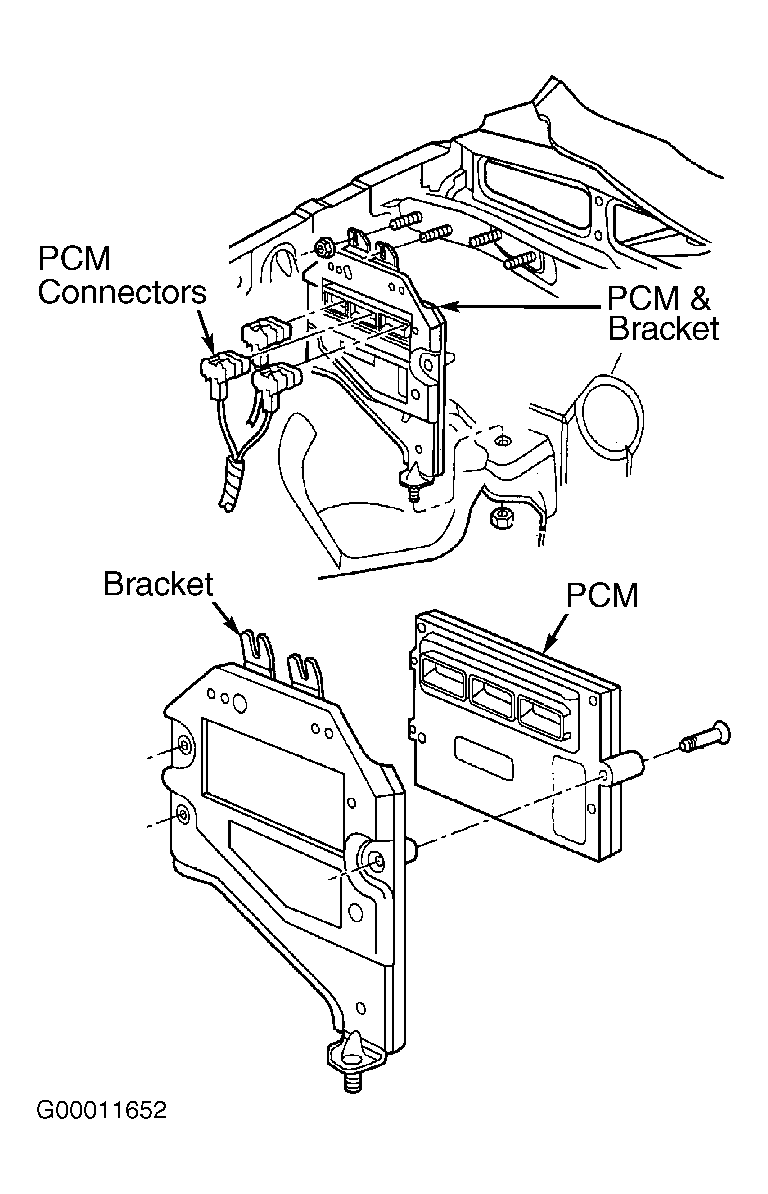 PCM Connectors

PCM & Bracket

Bracket

PCM

G00011652