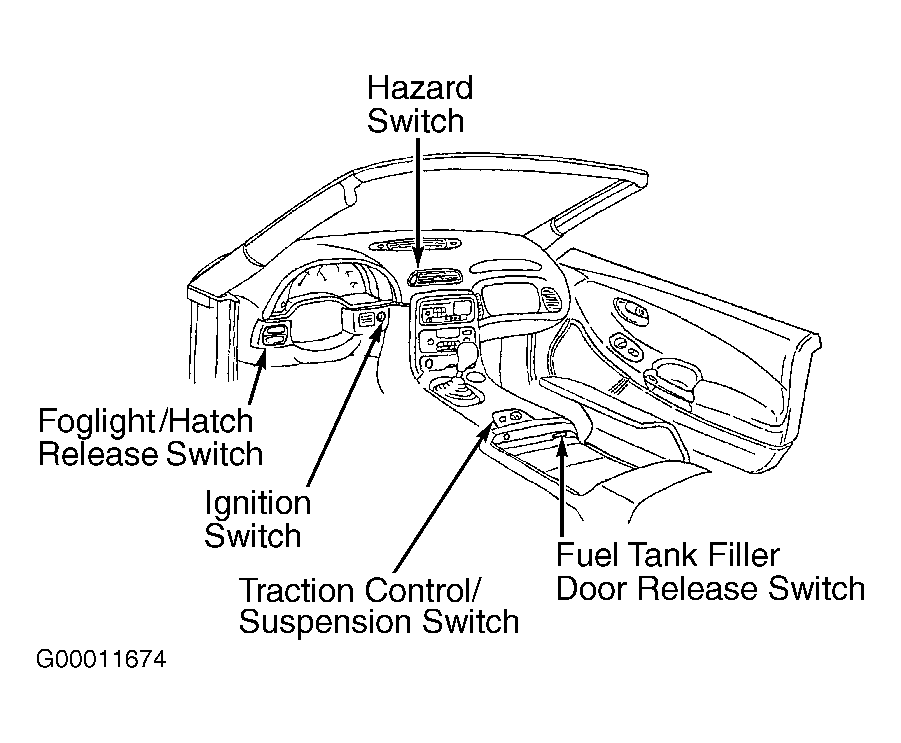 Hazard Switch

Foglight/Hatch Release Switch

Ignition Switch

Traction Control/ Suspension Switch

Fuel Tank Filler Door Release Switch

G00011674