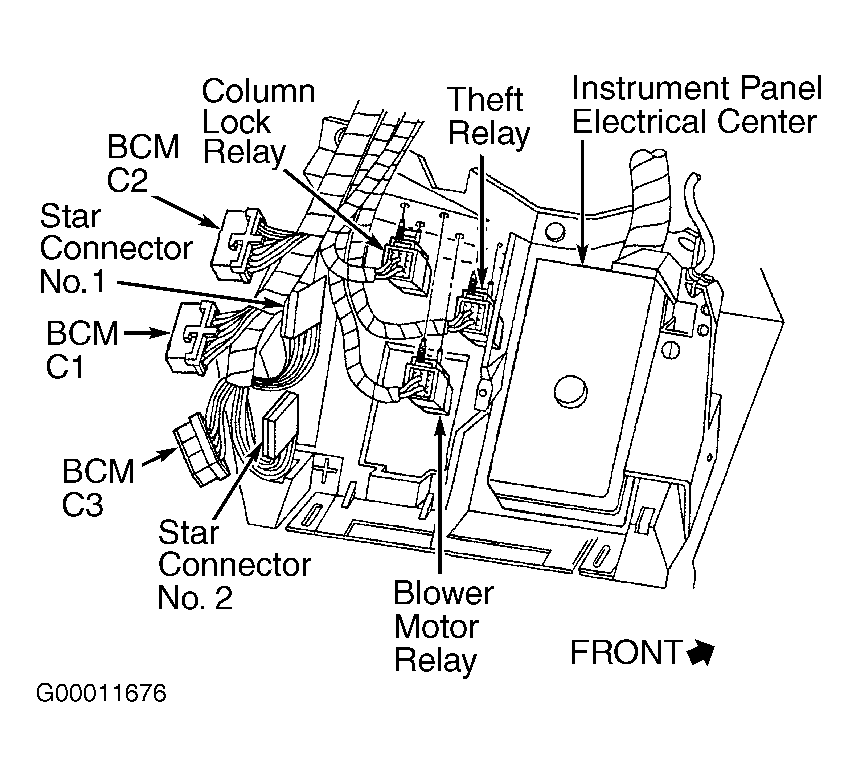 Column Lock Relay

Theft Relay

Instrument Panel Electrical Center

BCM C2

Star Connector No.1

BCM C1

BCM C3

Star Connector No. 2

Blower Motor Relay

FRONT

G00011676