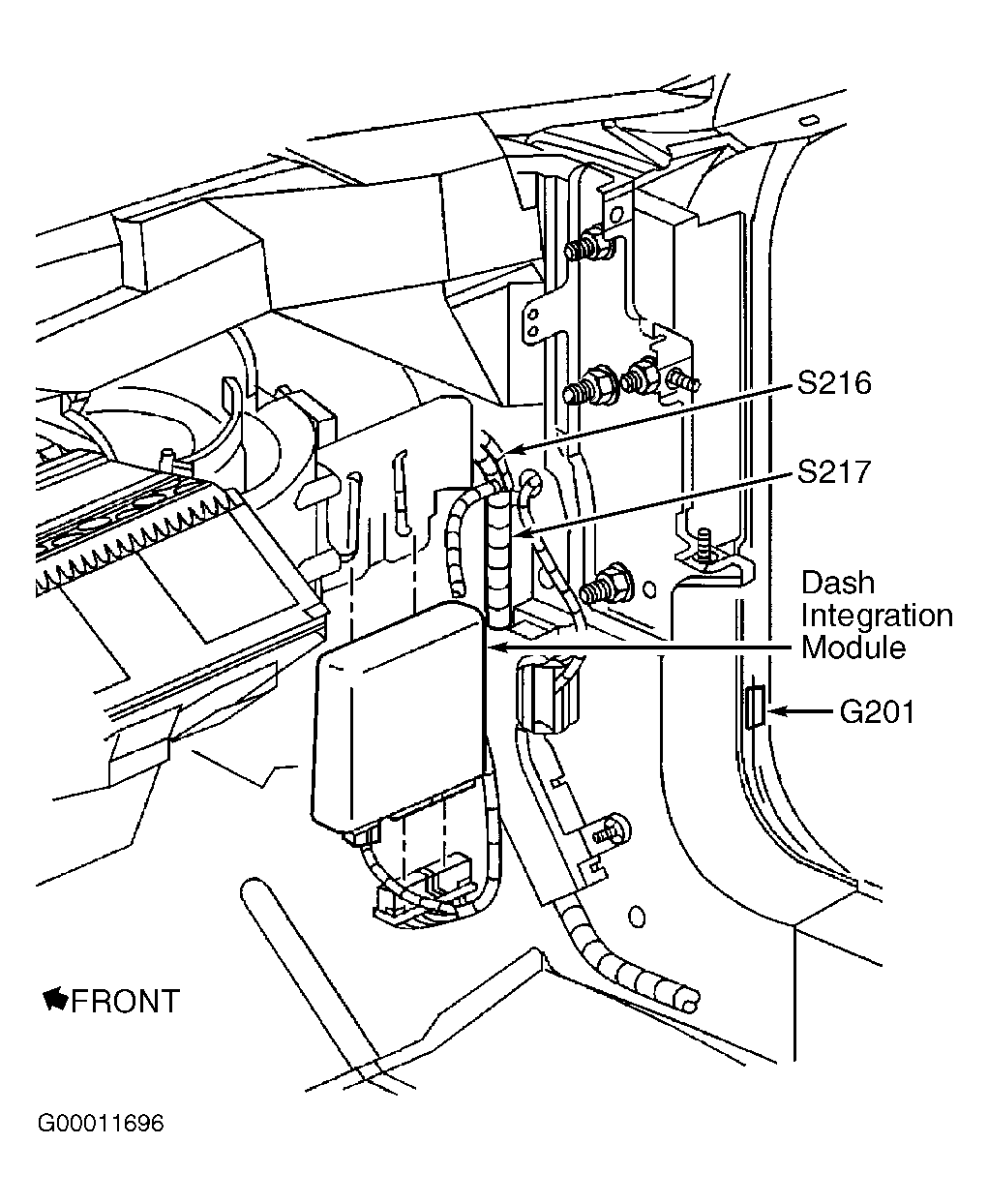 S216

S217

Dash Integration Module

G201

FRONT

G00011696