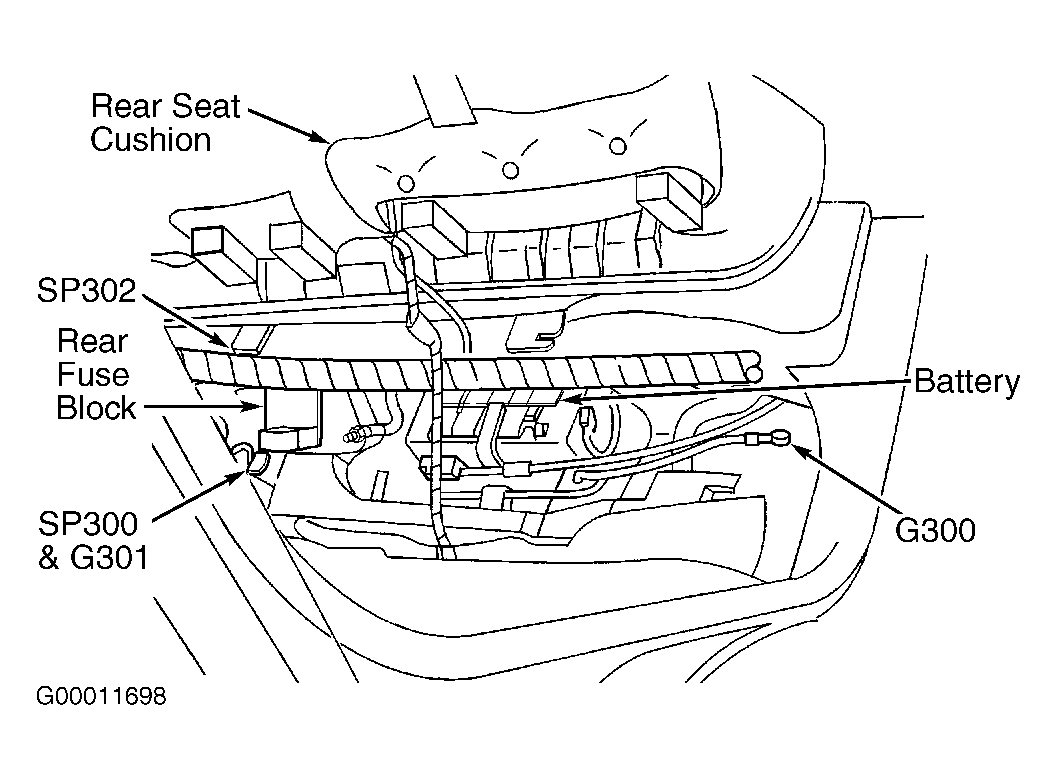 Rear Seat Cushion

SP302

Rear Fuse Block

Battery

SP300 & G301

G300

G00011698