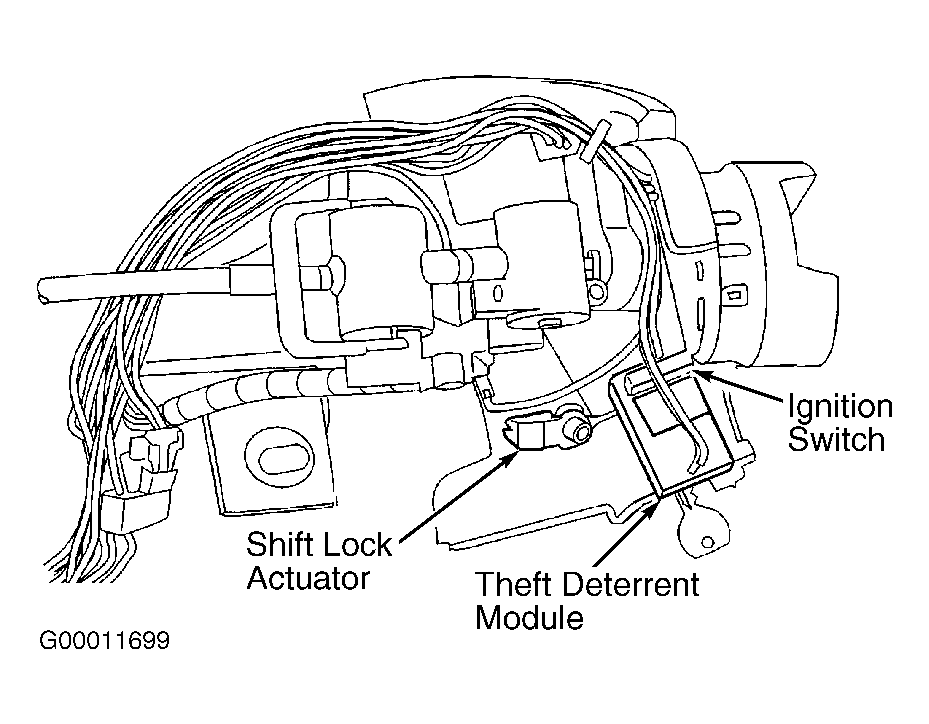 Ignition Switch

Shift Lock Actuator

Theft Deterrent Module

G00011699