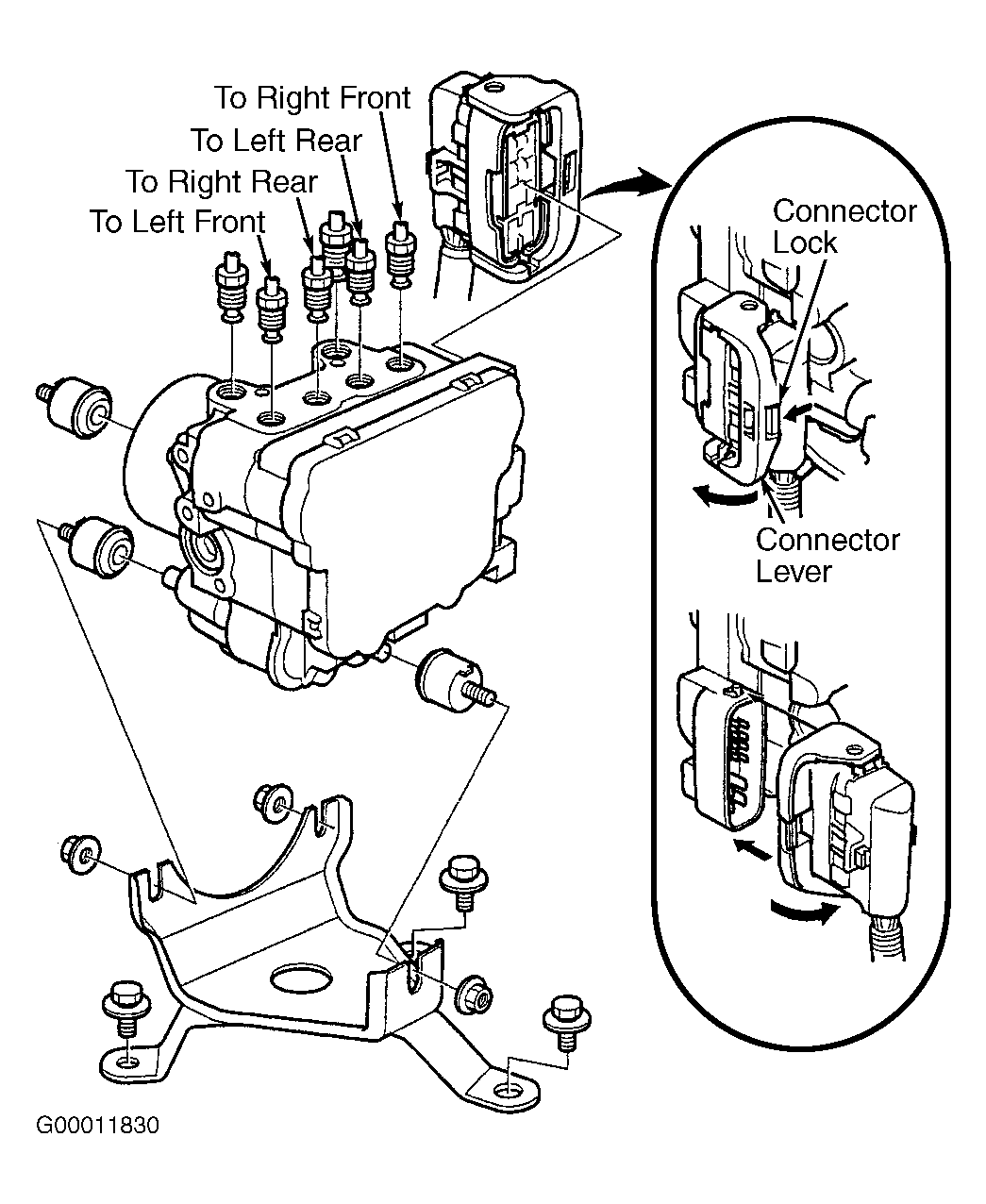 To Right Front
To Left Rear
To Right Rear
To Left Front

Connector Lock

Connector Lever

G00011830