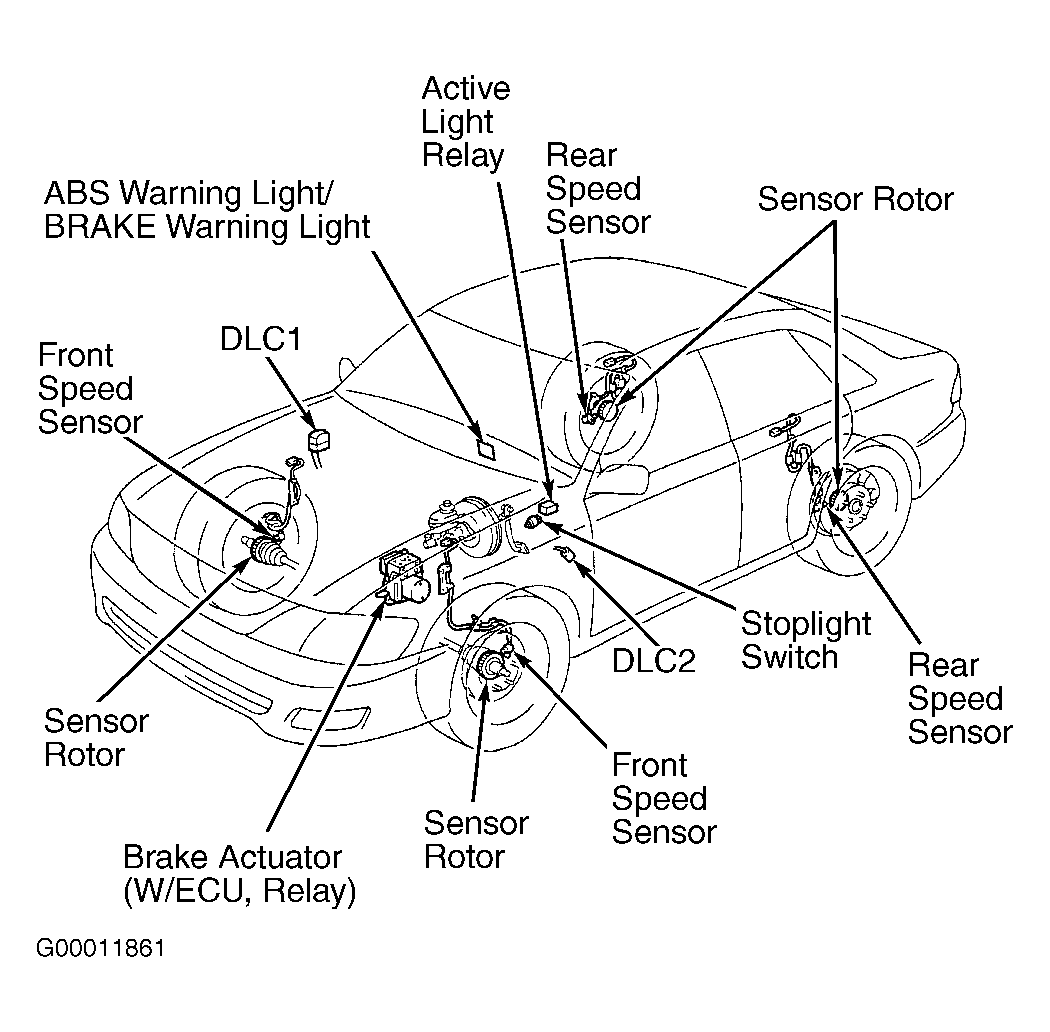 Active Light Relay

Rear Speed Sensor

ABS Warning Light/ BRAKE Warning Light

Sensor Rotor

DLC1

Front Speed Sensor

Stoplight Switch

DLC2

Rear Speed Sensor

Sensor Rotor

Front Speed Sensor

Sensor Rotor

Brake Actuator (W/ECU, Relay)

G00011861