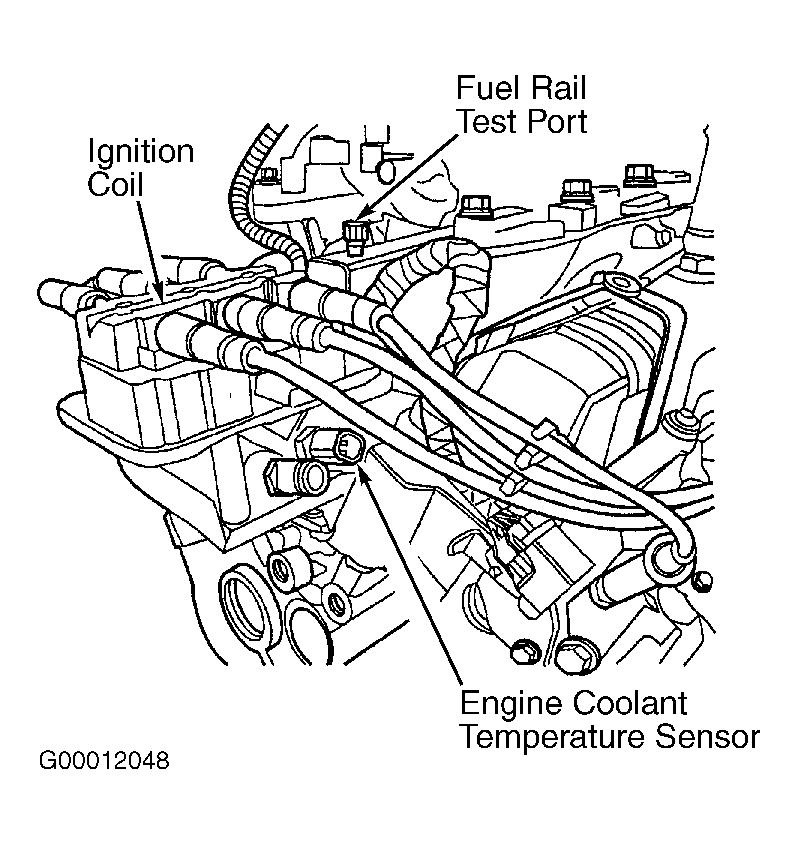 Fuel Rail Test Port

Ignition Coil

Engine Coolant Temperature Sensor

G00012048