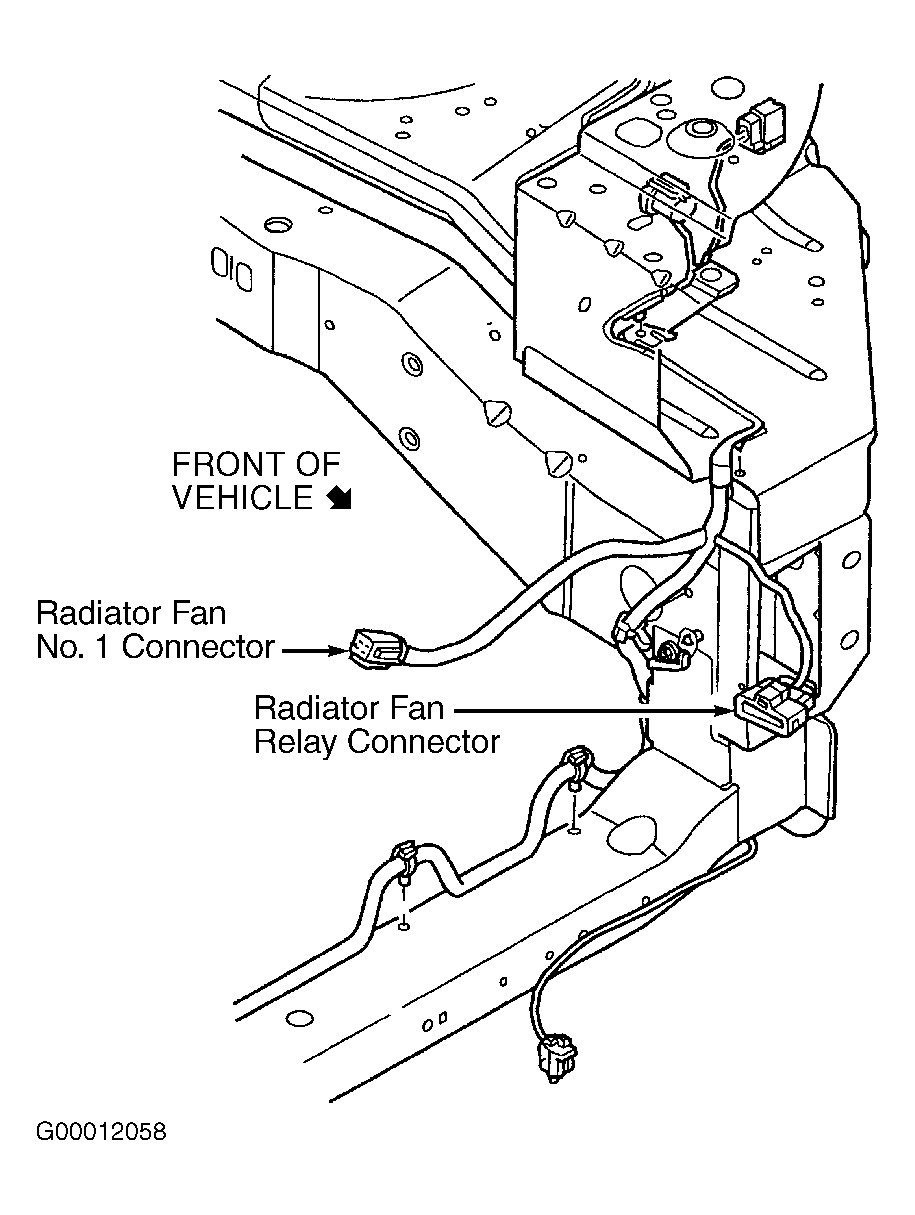 FRONT OF VEHICLE

Radiator Fan No. 1 Connector

Radiator Fan Relay Connector

G00012058