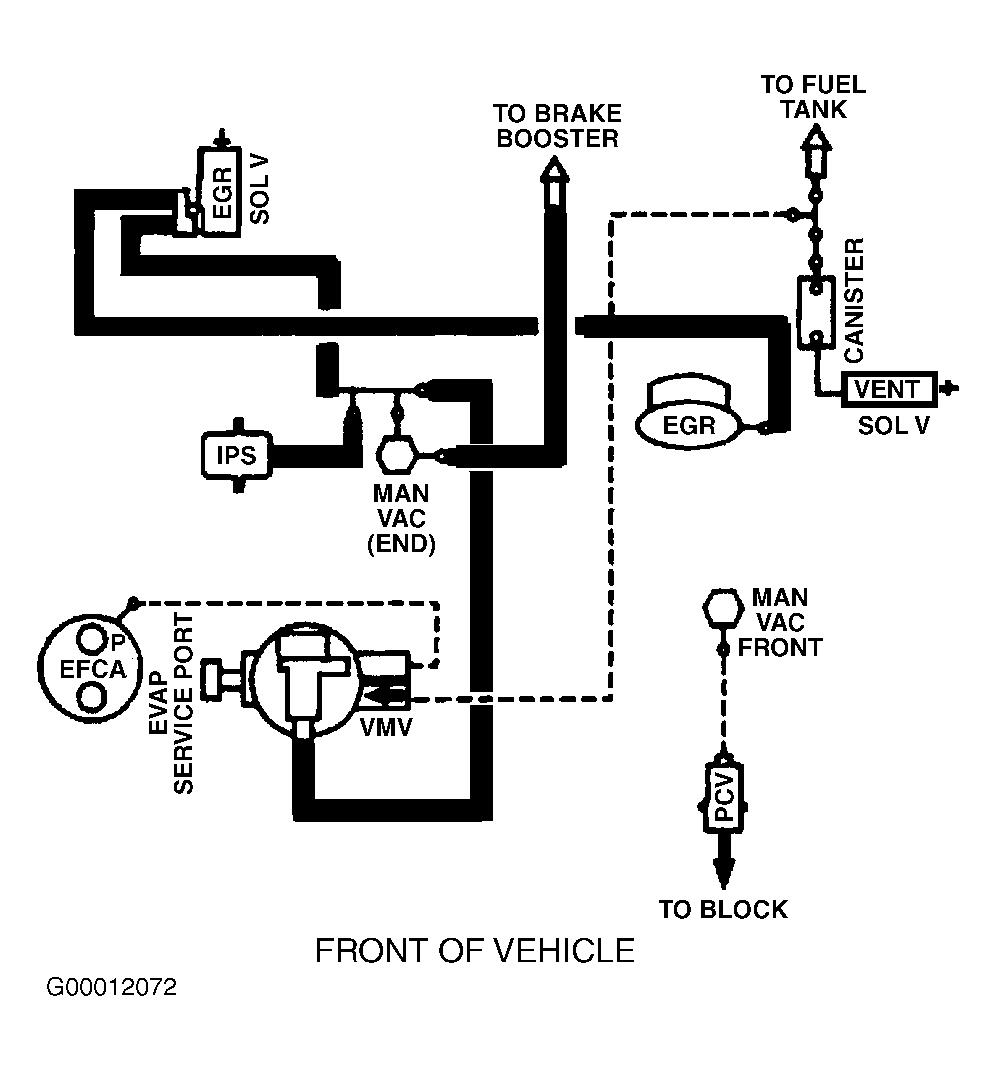 EGR
SOL V

TO BRAKE BOOSTER

TO FUEL TANK

CANISTER

VENT
SOL V

EGR

IPS

MAN VAC (END)

P
EFCA

EVAP SERVICE PORT

VMV

MAN VAC FRONT

PCV

TO BLOCK

FRONT OF VEHICLE

G00012072