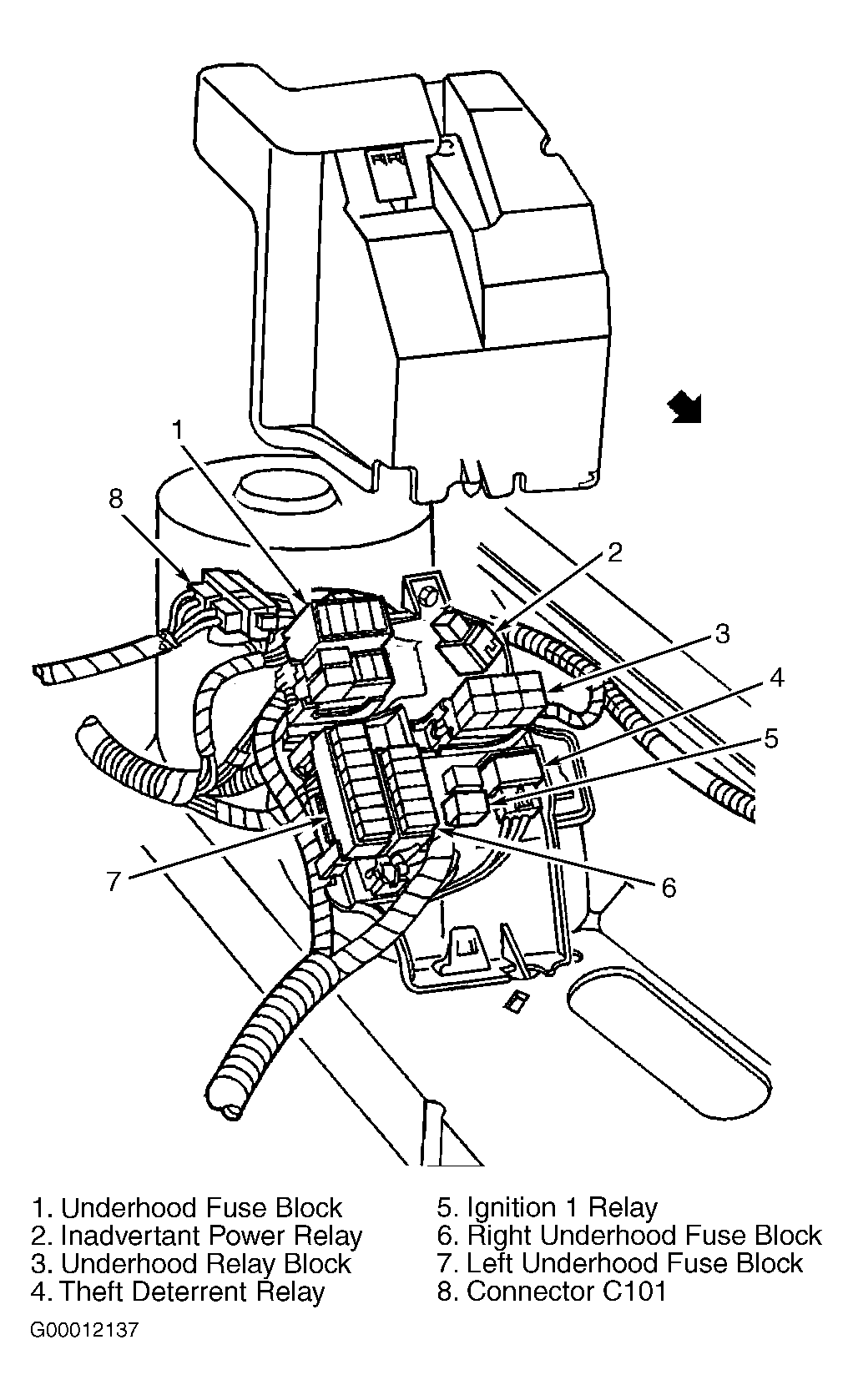 1
8
2
3
4
5
7
6

1. Underhood Fuse Block
2. Inadvertant Power Relay
3. Underhood Relay Block
4. Theft Deterrent Relay

5. Ignition 1 Relay
6. Right Underhood Fuse Block
7. Left Underhood Fuse Block
8. Connector C101

G00012137