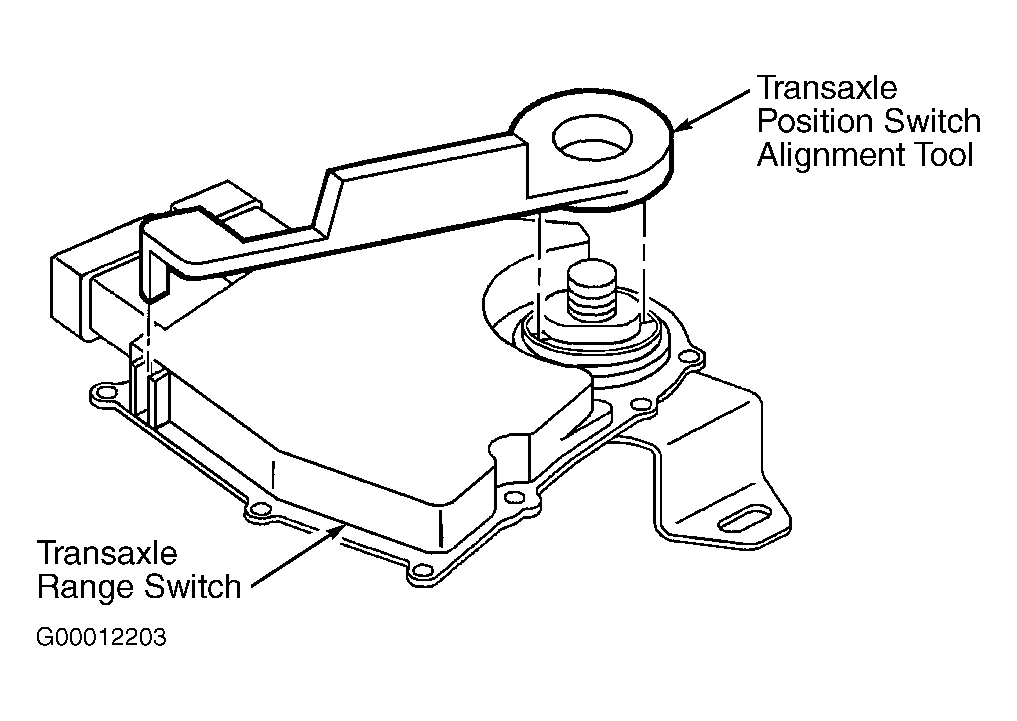 Transaxle
Position Switch
Alignment Tool

Transaxle
Range Switch

G00012203