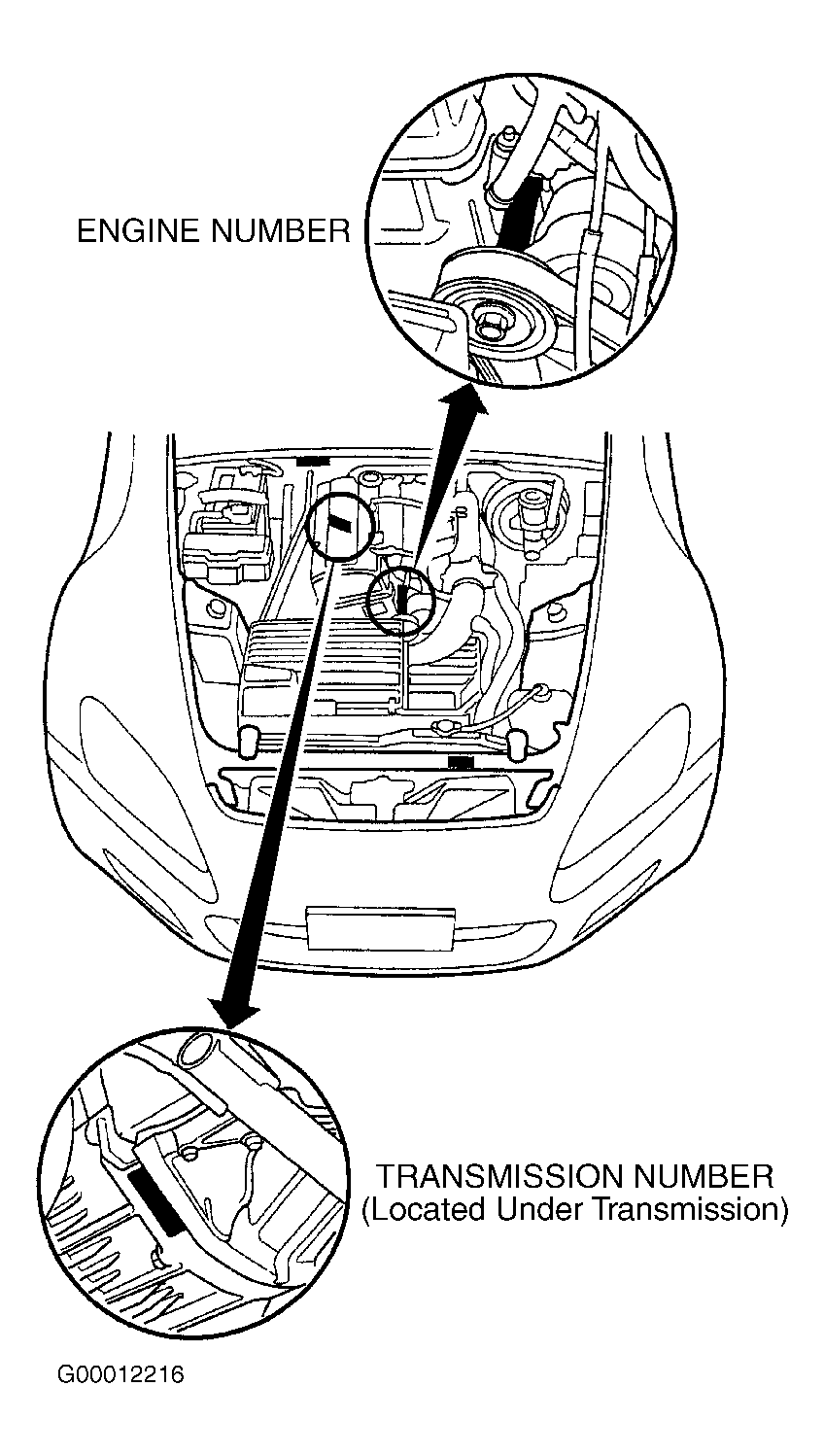 ENGINE NUMBER

TRANSMISSION NUMBER
(Located Under Transmission)

G00012216