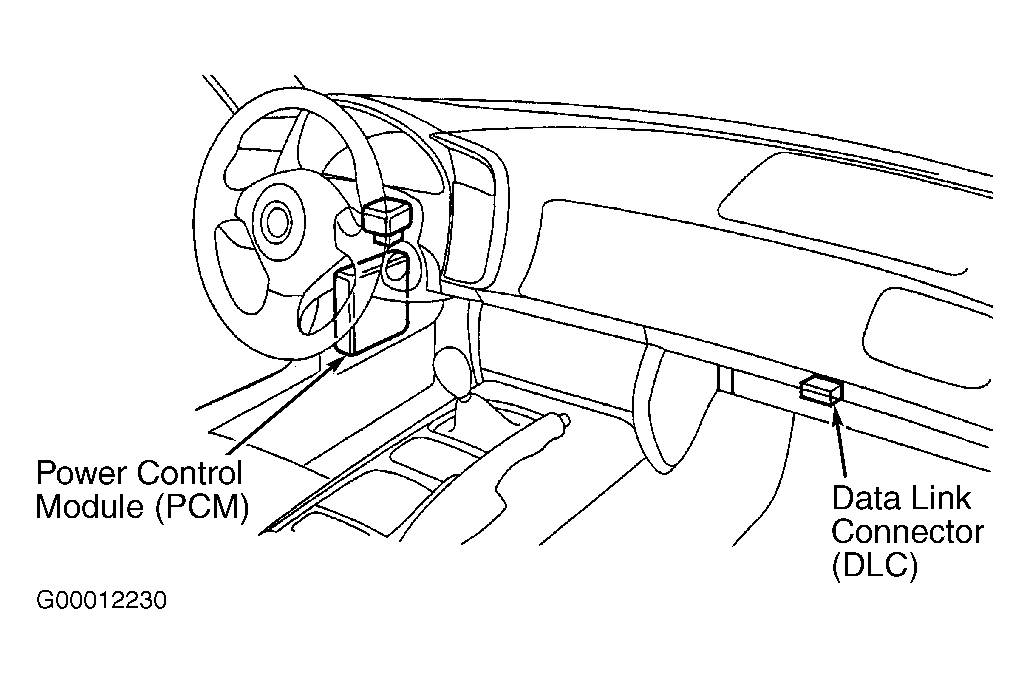 Power Control Module (PCM)

Data Link Connector (DLC)

G00012230