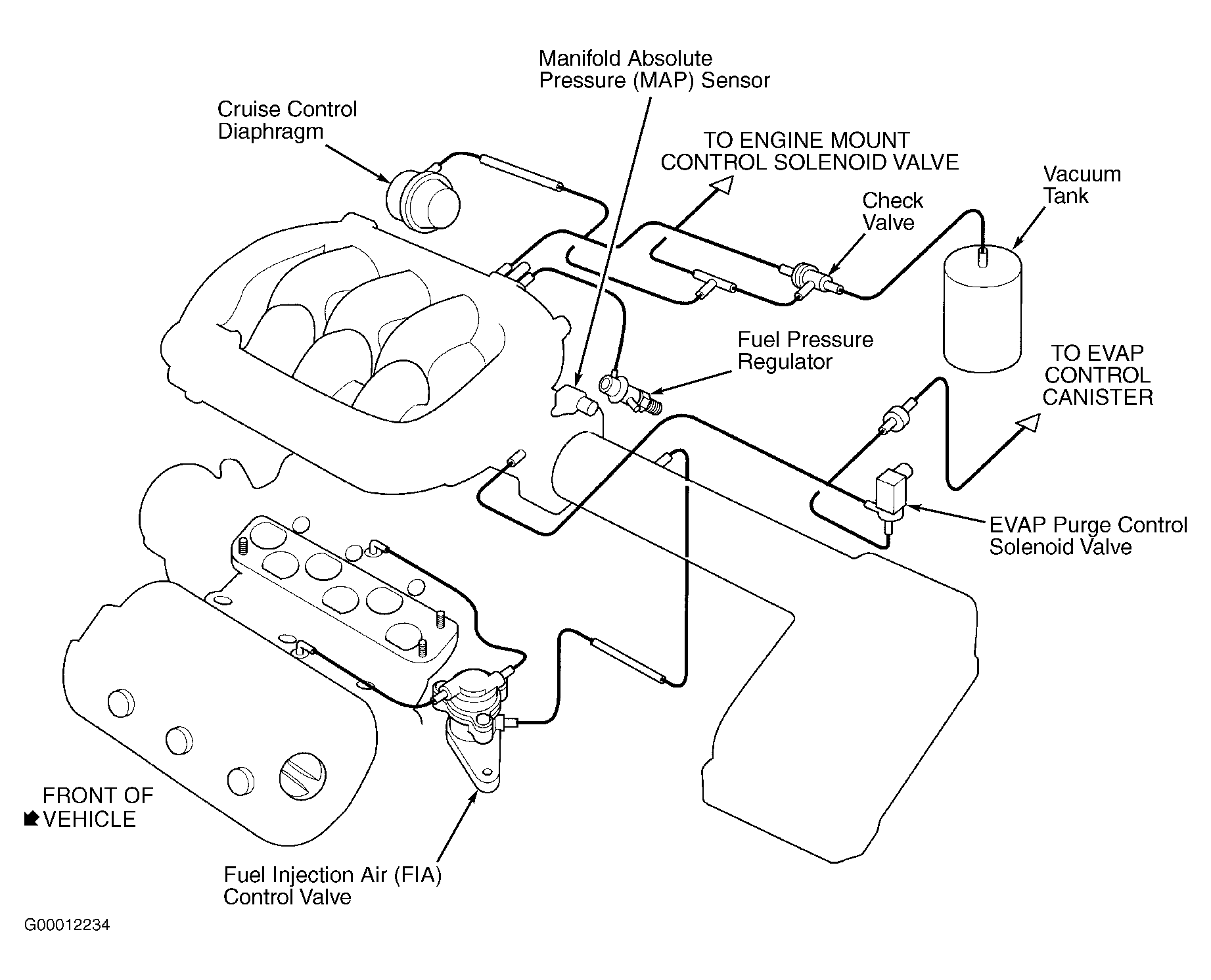 Manifold Absolute Pressure (MAP) Sensor

Cruise Control Diaphragm

TO ENGINE MOUNT CONTROL SOLENOID VALVE

Vacuum Tank

Check Valve

Fuel Pressure Regulator

TO EVAP CONTROL CANISTER

EVAP Purge Control Solenoid Valve

FRONT OF VEHICLE

Fuel Injection Air (FIA) Control Valve

G00012234