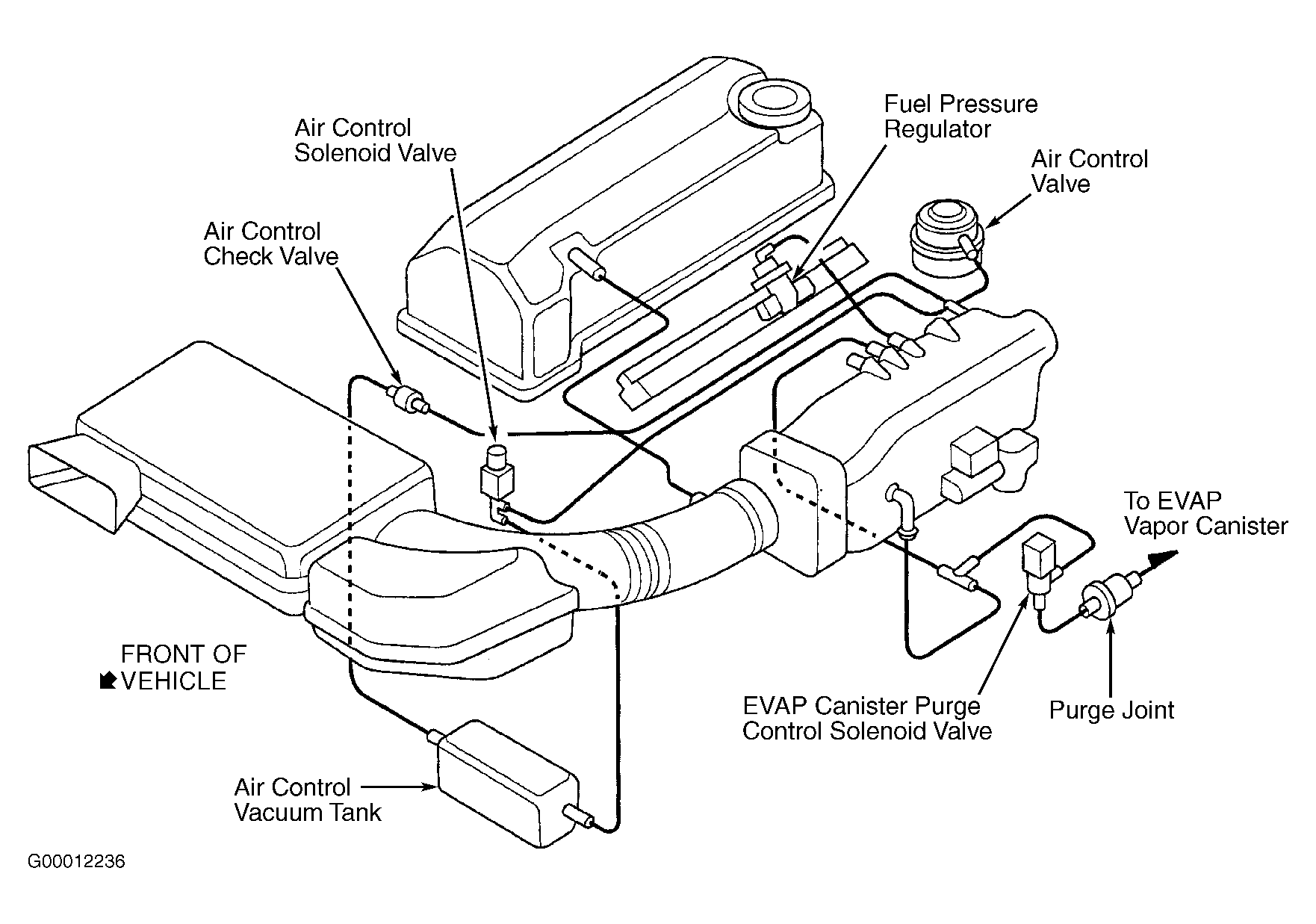 Air Control Solenoid Valve

Fuel Pressure Regulator

Air Control Valve

Air Control Check Valve

To EVAP Vapor Canister

FRONT OF VEHICLE

EVAP Canister Purge Control Solenoid Valve

Purge Joint

Air Control Vacuum Tank

G00012236