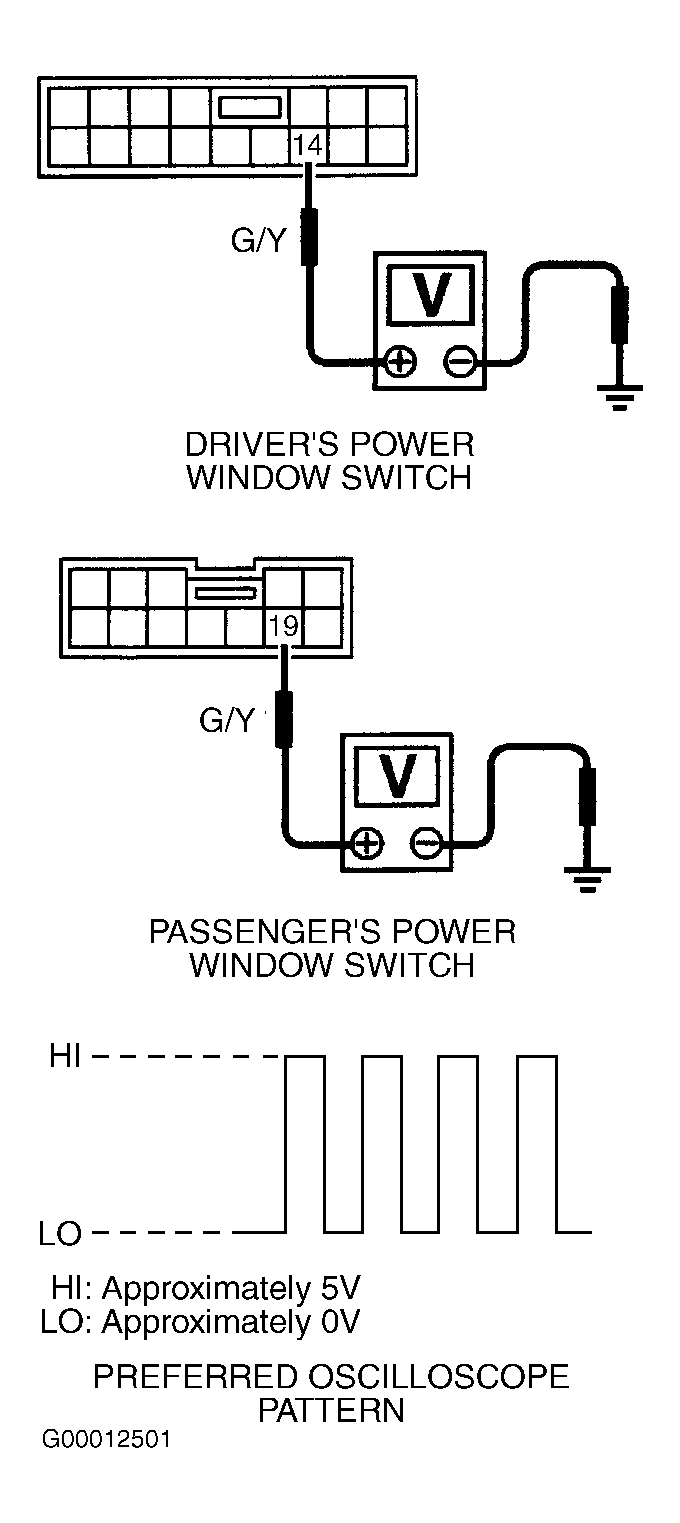 14

G/Y

V

DRIVER'S POWER WINDOW SWITCH

19

G/Y

V

PASSENGER'S POWER WINDOW SWITCH

HI

LO

HI: Approximately 5V
LO: Approximately 0V

PREFERRED OSCILLOSCOPE PATTERN

G00012501