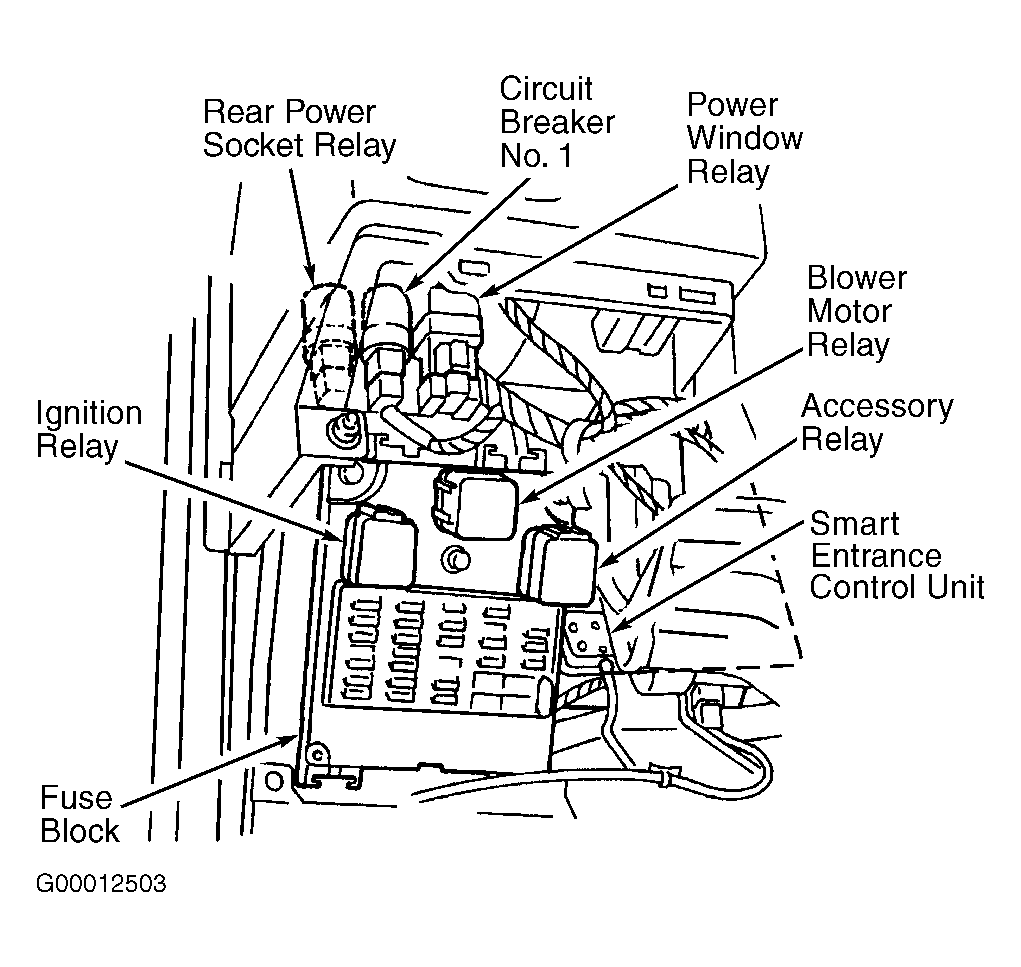 Rear Power Socket Relay

Circuit Breaker No. 1

Power Window Relay

Blower Motor Relay

Ignition Relay

Accessory Relay

Smart Entrance Control Unit

Fuse Block

G00012503