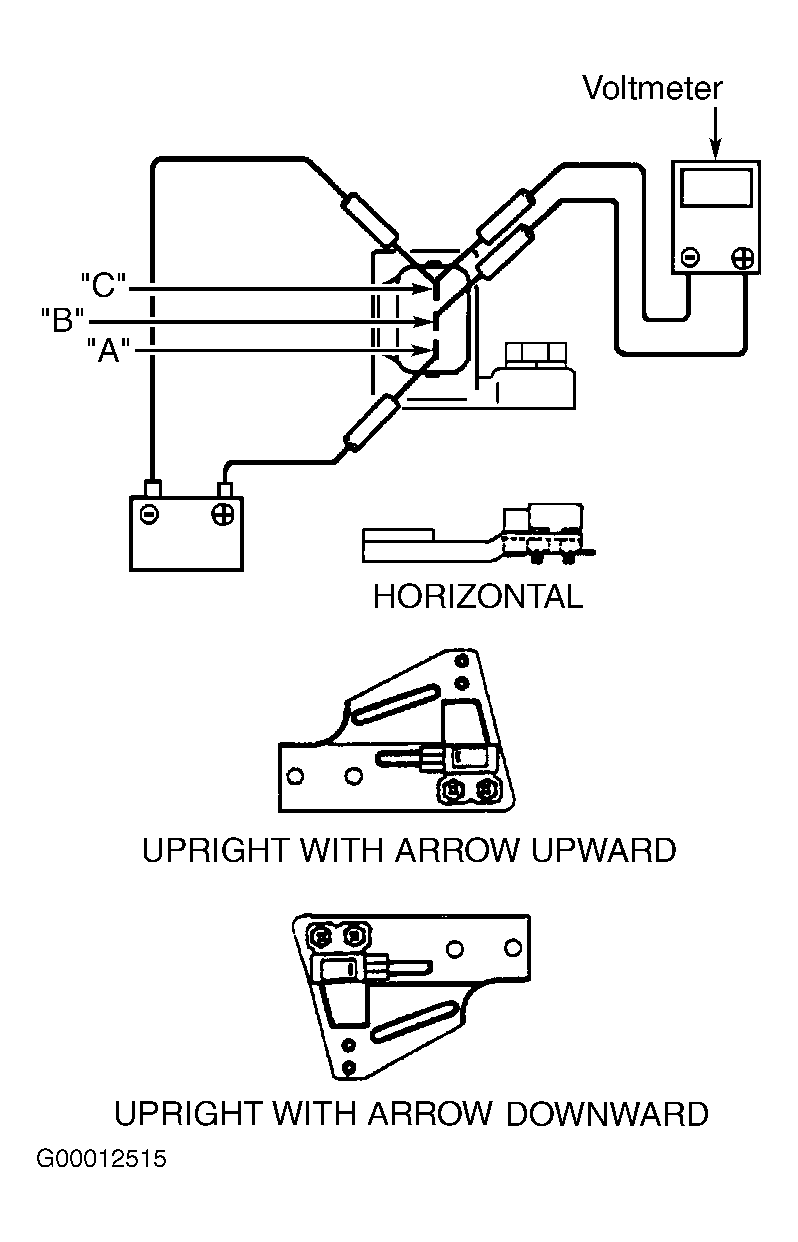 Voltmeter

"C"
"B"
"A"

HORIZONTAL

UPRIGHT WITH ARROW UPWARD

UPRIGHT WITH ARROW DOWNWARD

G00012515