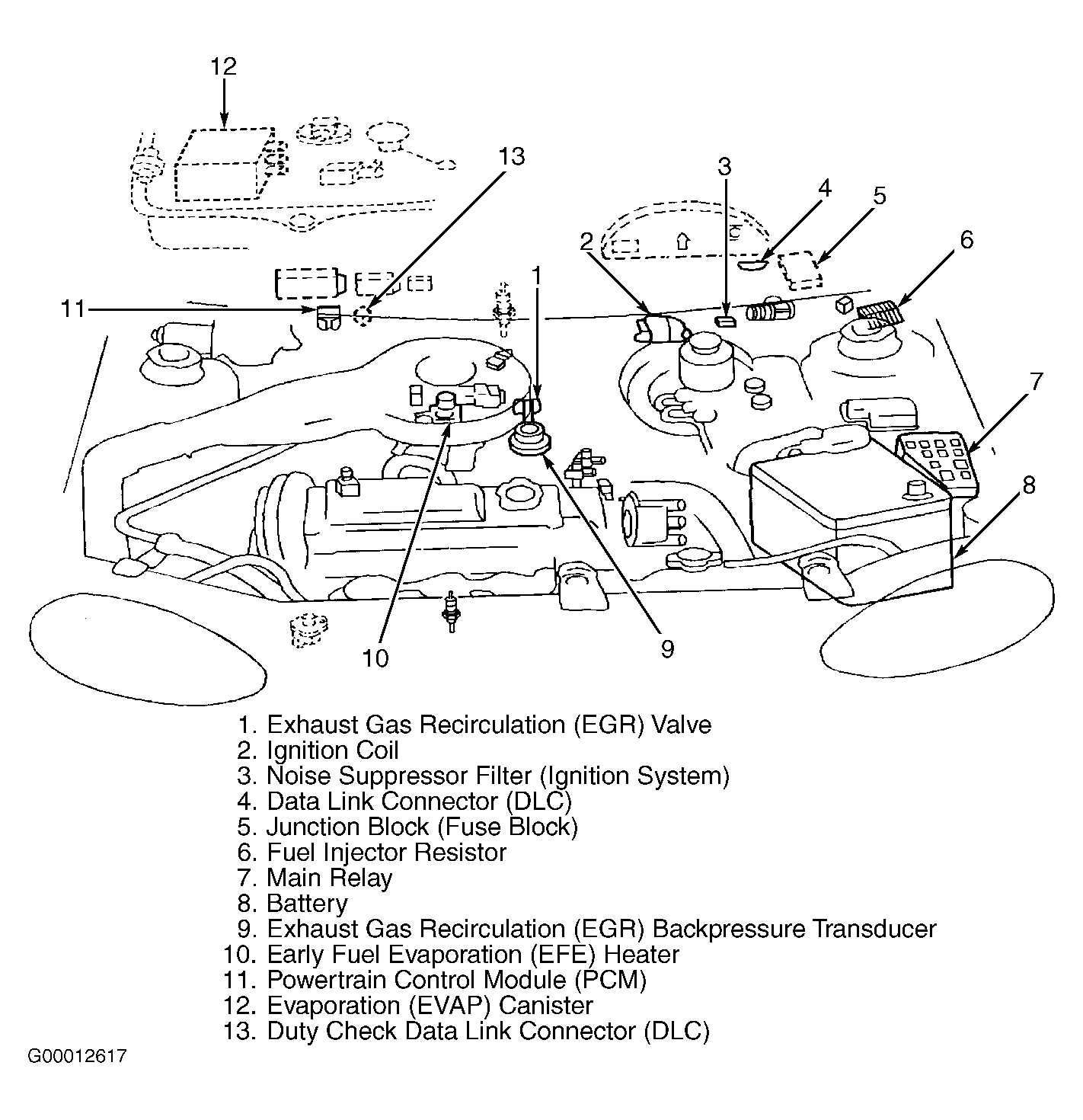 12

13

3

4

5

2

6

1

11

7

8

10

9

1. Exhaust Gas Recirculation (EGR) Valve
2. Ignition Coil
3. Noise Suppressor Filter (Ignition System)
4. Data Link Connector (DLC)
5. Junction Block (Fuse Block)
6. Fuel Injector Resistor
7. Main Relay
8. Battery
9. Exhaust Gas Recirculation (EGR) Backpressure Transducer
10. Early Fuel Evaporation (EFE) Heater
11. Powertrain Control Module (PCM)
12. Evaporation (EVAP) Canister
13. Duty Check Data Link Connector (DLC)

G00012617