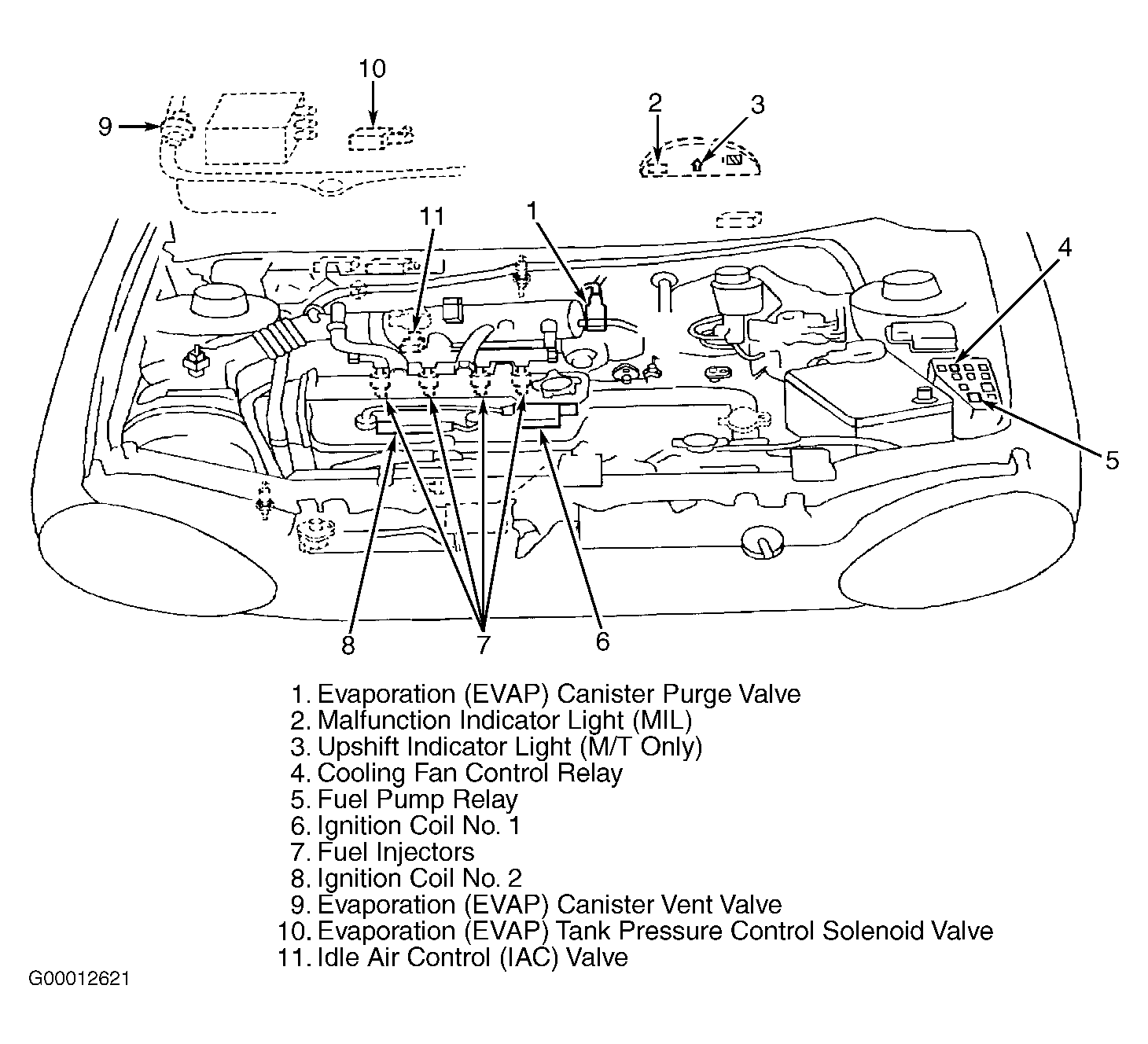 10
9
2
3
11
1
4
5
8
7
6

1. Evaporation (EVAP) Canister Purge Valve
2. Malfunction Indicator Light (MIL)
3. Upshift Indicator Light (M/T Only)
4. Cooling Fan Control Relay
5. Fuel Pump Relay
6. Ignition Coil No. 1
7. Fuel Injectors
8. Ignition Coil No. 2
9. Evaporation (EVAP) Canister Vent Valve
10. Evaporation (EVAP) Tank Pressure Control Solenoid Valve
11. Idle Air Control (IAC) Valve

G00012621