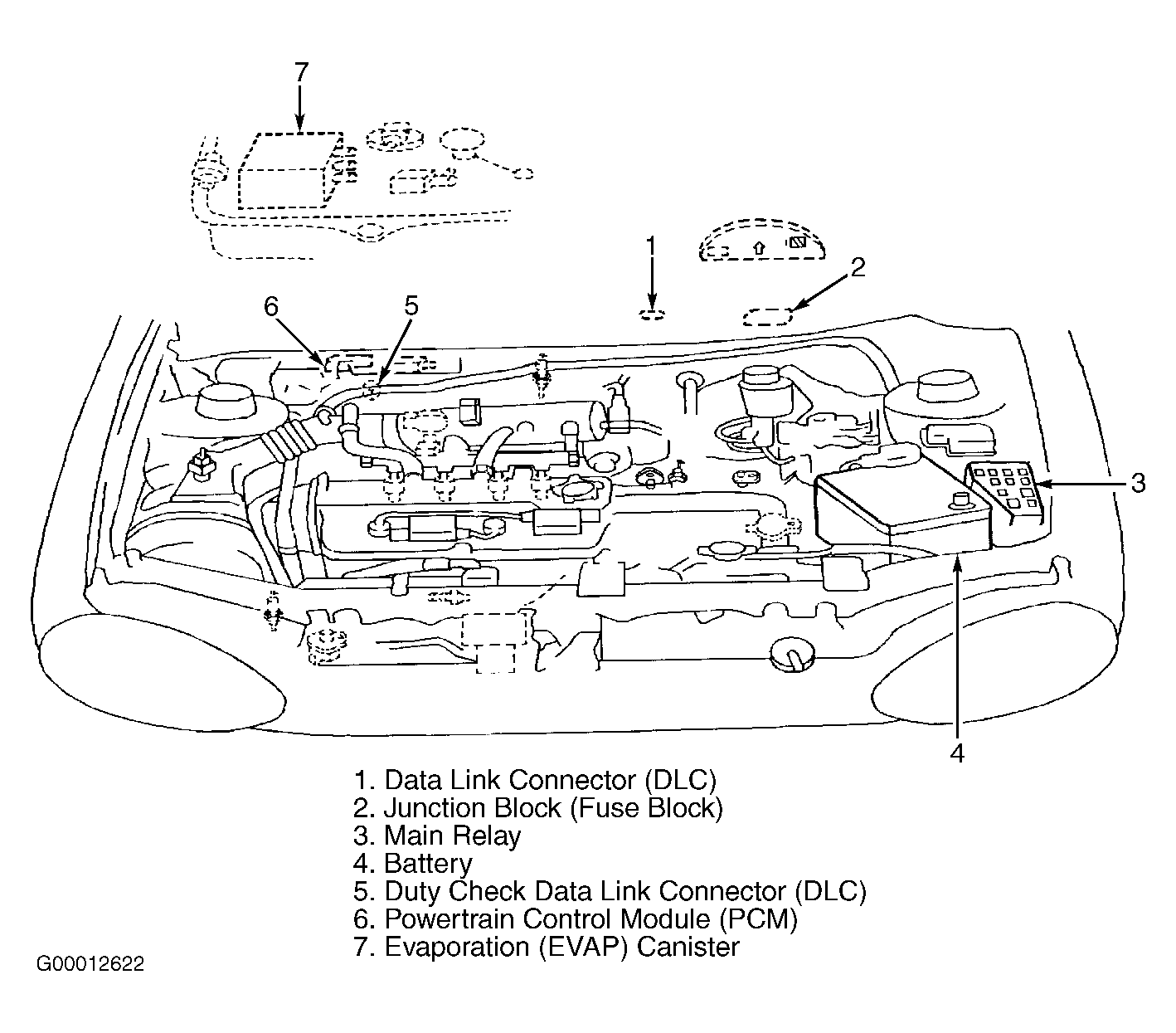 7

1

2

6

5

3

4

1. Data Link Connector (DLC)
2. Junction Block (Fuse Block)
3. Main Relay
4. Battery
5. Duty Check Data Link Connector (DLC)
6. Powertrain Control Module (PCM)
7. Evaporation (EVAP) Canister

G00012622