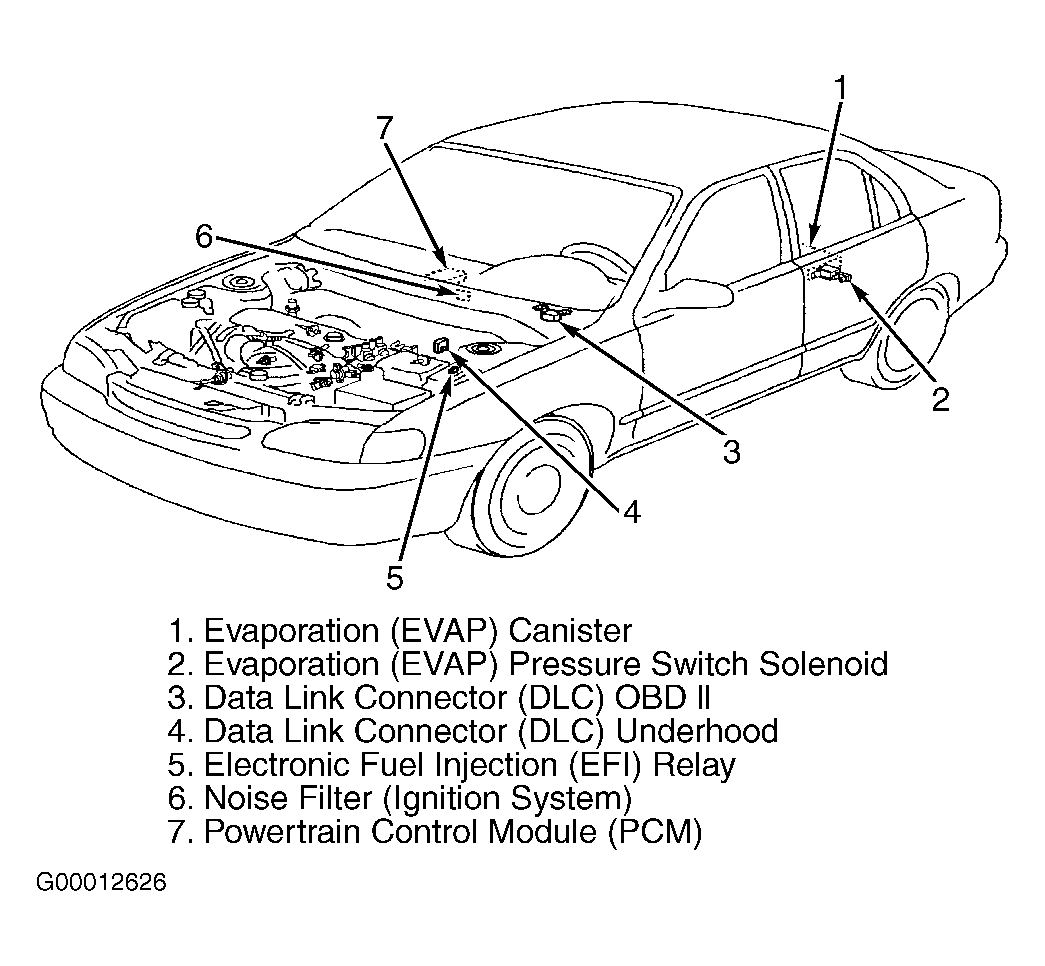 1
7
6
2
3
4
5

1. Evaporation (EVAP) Canister
2. Evaporation (EVAP) Pressure Switch Solenoid
3. Data Link Connector (DLC) OBD II
4. Data Link Connector (DLC) Underhood
5. Electronic Fuel Injection (EFI) Relay
6. Noise Filter (Ignition System)
7. Powertrain Control Module (PCM)

G00012626